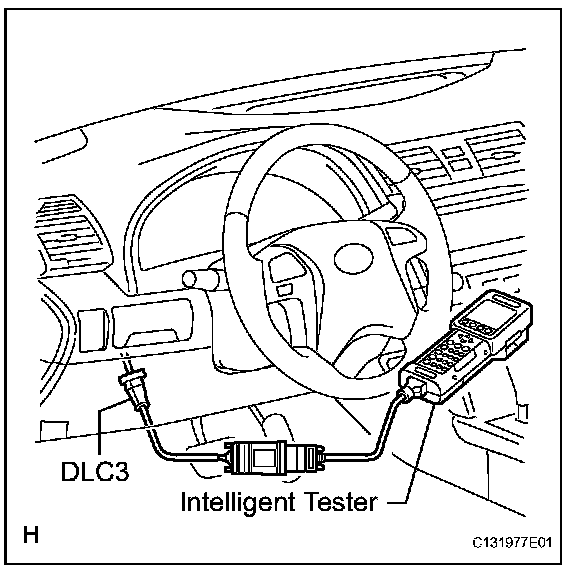 DLC3
Intelligent Tester
H
C131977E01