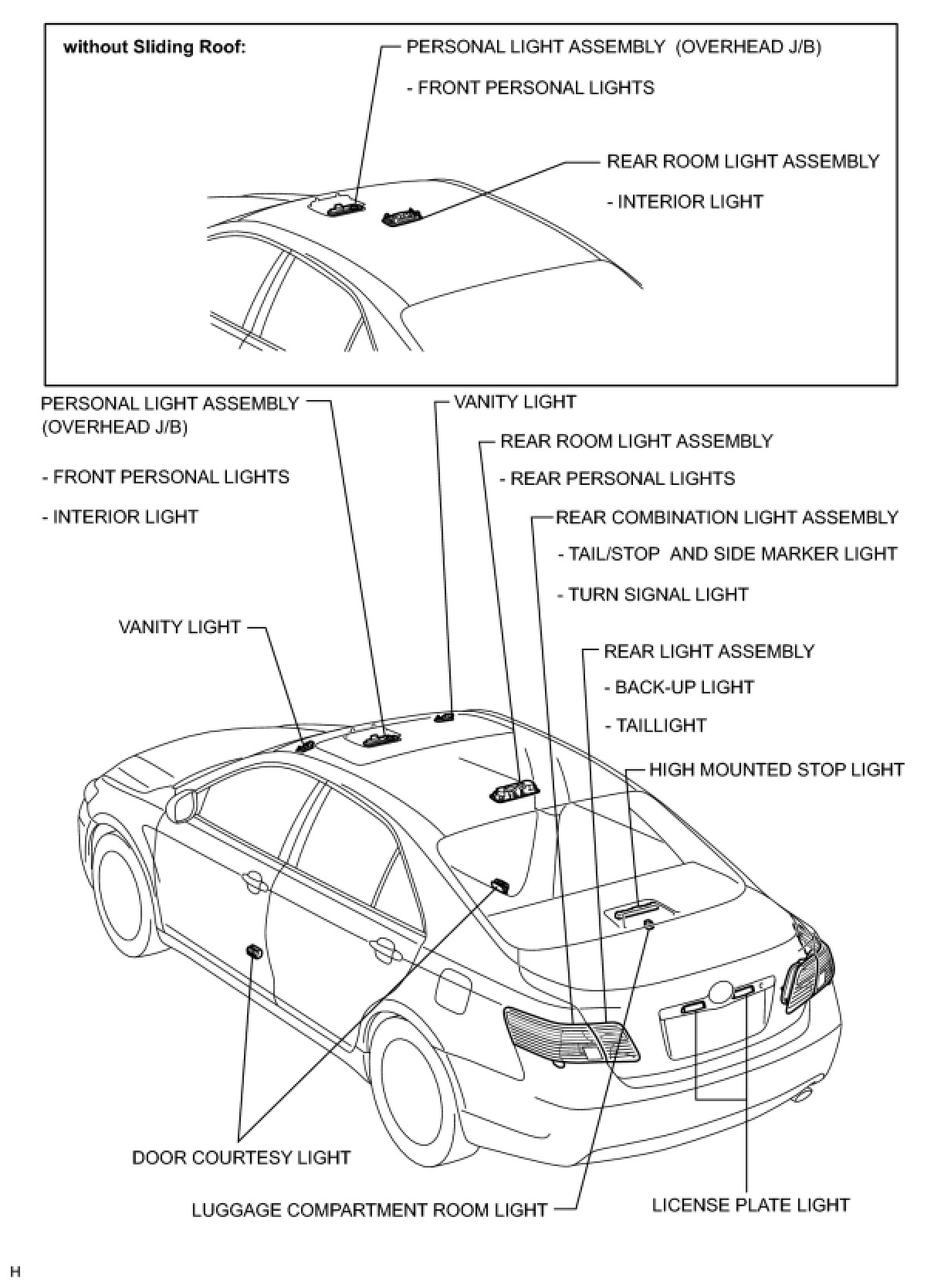 without Sliding Roof:

PERSONAL LIGHT ASSEMBLY (OVERHEAD J/B)

- FRONT PERSONAL LIGHTS

REAR ROOM LIGHT ASSEMBLY

- INTERIOR LIGHT

PERSONAL LIGHT ASSEMBLY (OVERHEAD J/B)

- FRONT PERSONAL LIGHTS

- INTERIOR LIGHT

VANITY LIGHT

REAR ROOM LIGHT ASSEMBLY

- REAR PERSONAL LIGHTS

REAR COMBINATION LIGHT ASSEMBLY

- TAIL/STOP AND SIDE MARKER LIGHT

- TURN SIGNAL LIGHT

VANITY LIGHT

REAR LIGHT ASSEMBLY

- BACK-UP LIGHT

- TAILLIGHT

HIGH MOUNTED STOP LIGHT

DOOR COURTESY LIGHT

LUGGAGE COMPARTMENT ROOM LIGHT

LICENSE PLATE LIGHT

H