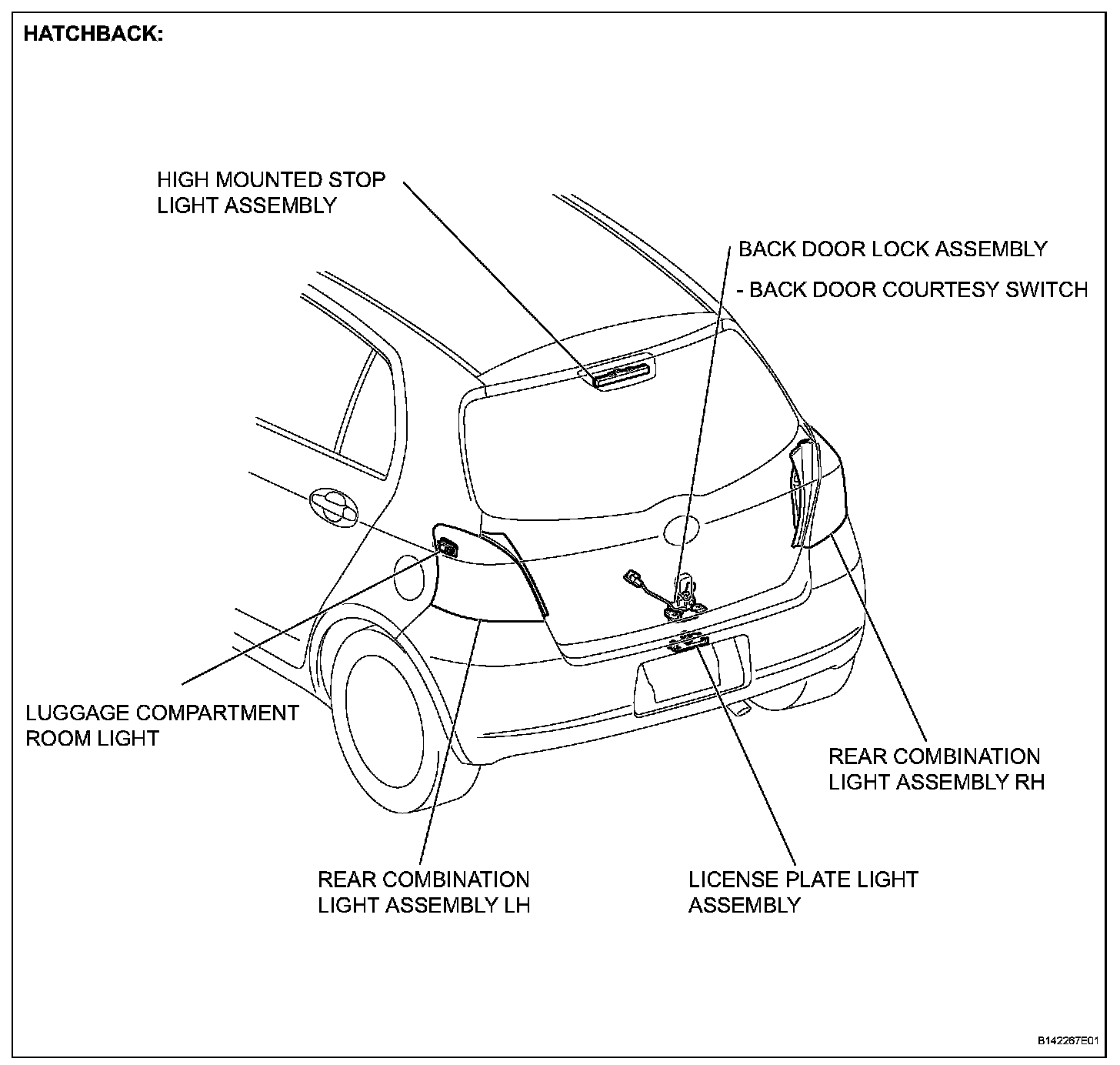 HATCHBACK:

HIGH MOUNTED STOP LIGHT ASSEMBLY

BACK DOOR LOCK ASSEMBLY

- BACK DOOR COURTESY SWITCH

LUGGAGE COMPARTMENT ROOM LIGHT

REAR COMBINATION LIGHT ASSEMBLY RH

REAR COMBINATION LIGHT ASSEMBLY LH

LICENSE PLATE LIGHT ASSEMBLY

B142267E01