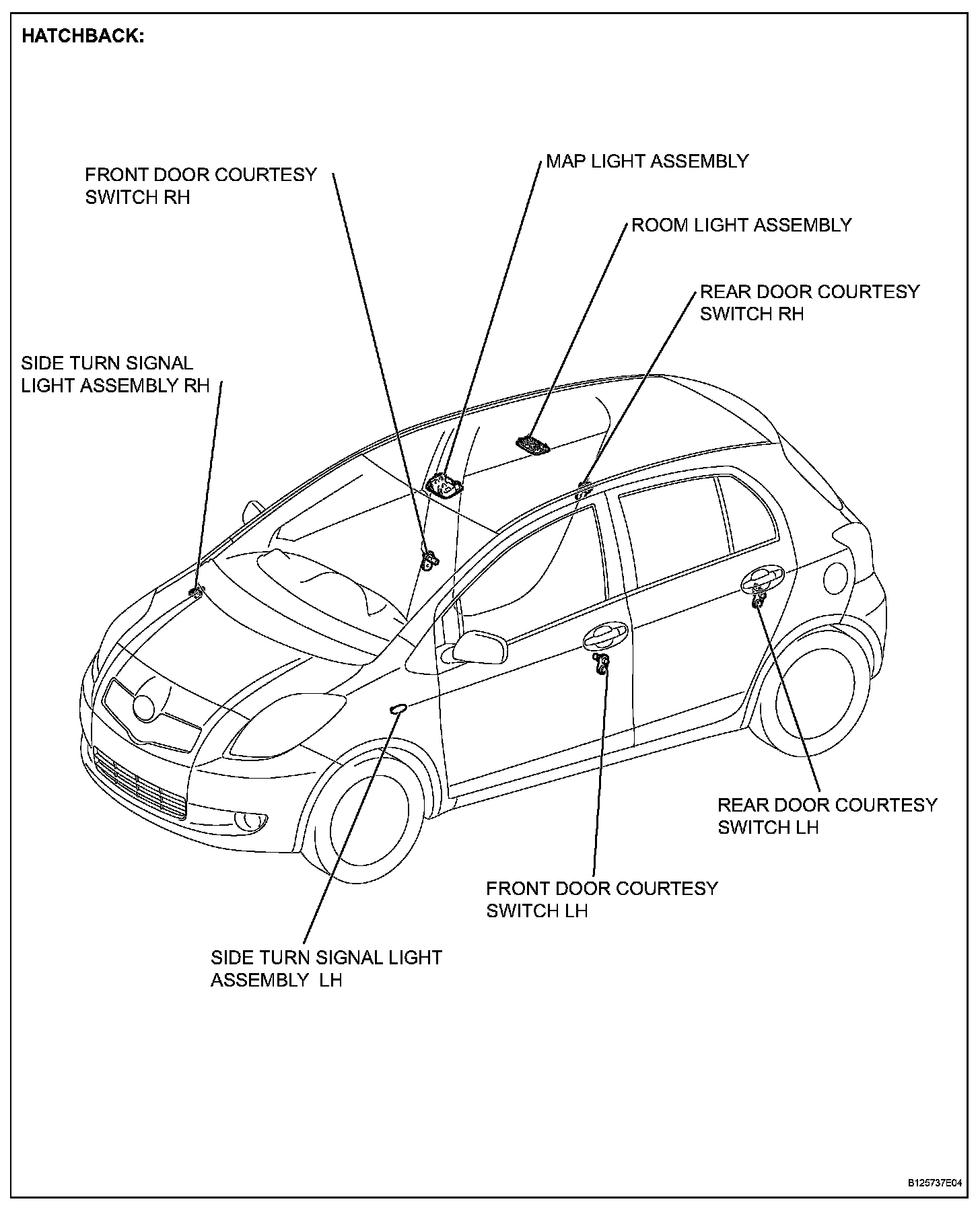 HATCHBACK:

MAP LIGHT ASSEMBLY

FRONT DOOR COURTESY SWITCH RH

ROOM LIGHT ASSEMBLY

REAR DOOR COURTESY SWITCH RH

SIDE TURN SIGNAL LIGHT ASSEMBLY RH

REAR DOOR COURTESY SWITCH LH

FRONT DOOR COURTESY SWITCH LH

SIDE TURN SIGNAL LIGHT ASSEMBLY LH

B125737E04