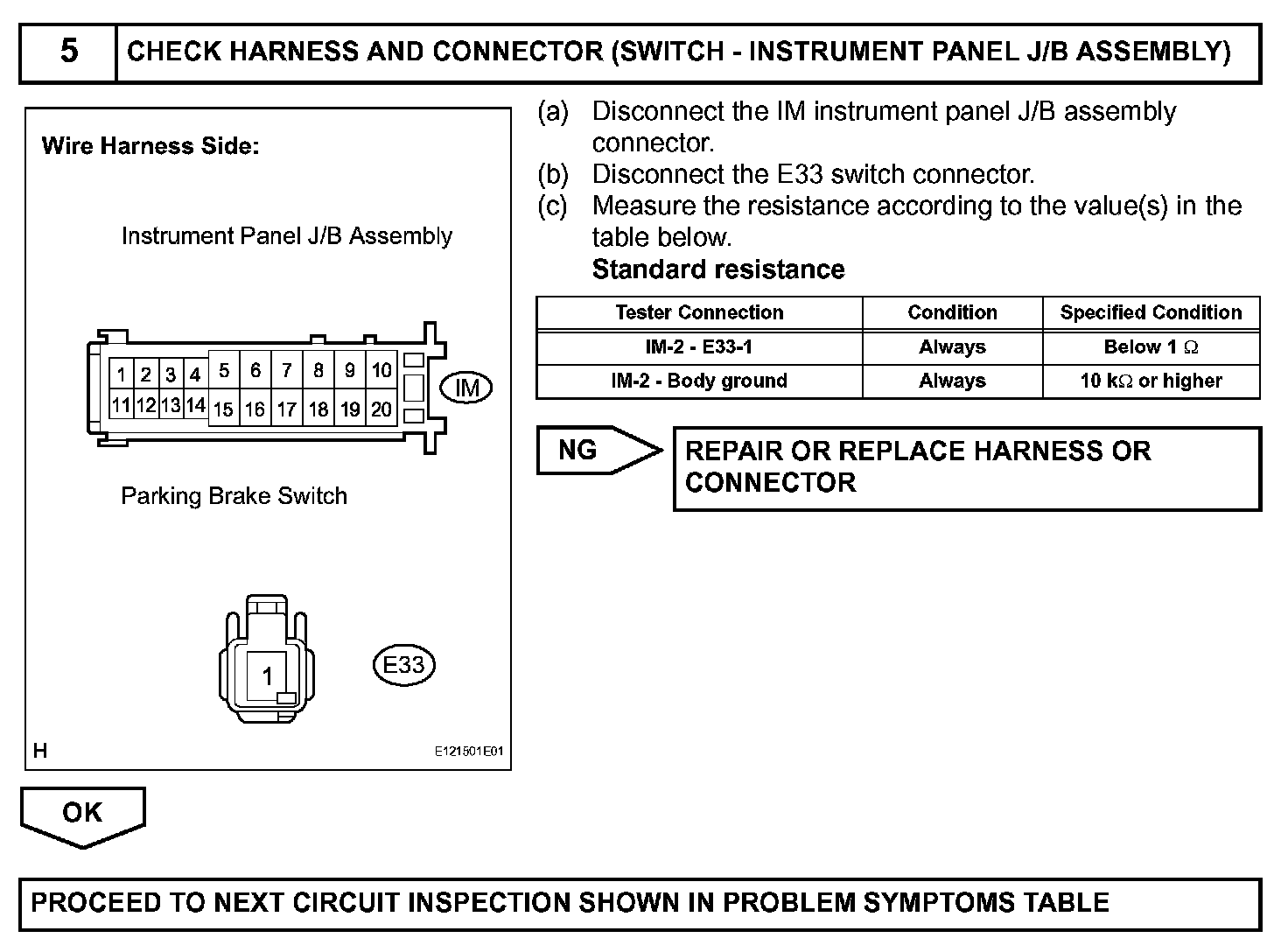 5 CHECK HARNESS AND CONNECTOR (SWITCH - INSTRUMENT PANEL J/B ASSEMBLY)

Wire Harness Side:

Instrument Panel J/B Assembly

1 2 3 4 5 6 7 8 9 10
11 12 13 14 15 16 17 18 19 20

IM

Parking Brake Switch

1

E33

H

E121501E01

(a) Disconnect the IM instrument panel J/B assembly connector.
(b) Disconnect the E33 switch connector.
(c) Measure the resistance according to the value(s) in the table below.
Standard resistance

| Tester Connection | Condition | Specified Condition |
|---|---|---|
| IM-2 - E33-1 | Always | Below 1 $\Omega$ |
| IM-2 - Body ground | Always | 10 k$\Omega$ or higher |

NG

REPAIR OR REPLACE HARNESS OR CONNECTOR

OK

PROCEED TO NEXT CIRCUIT INSPECTION SHOWN IN PROBLEM SYMPTOMS TABLE