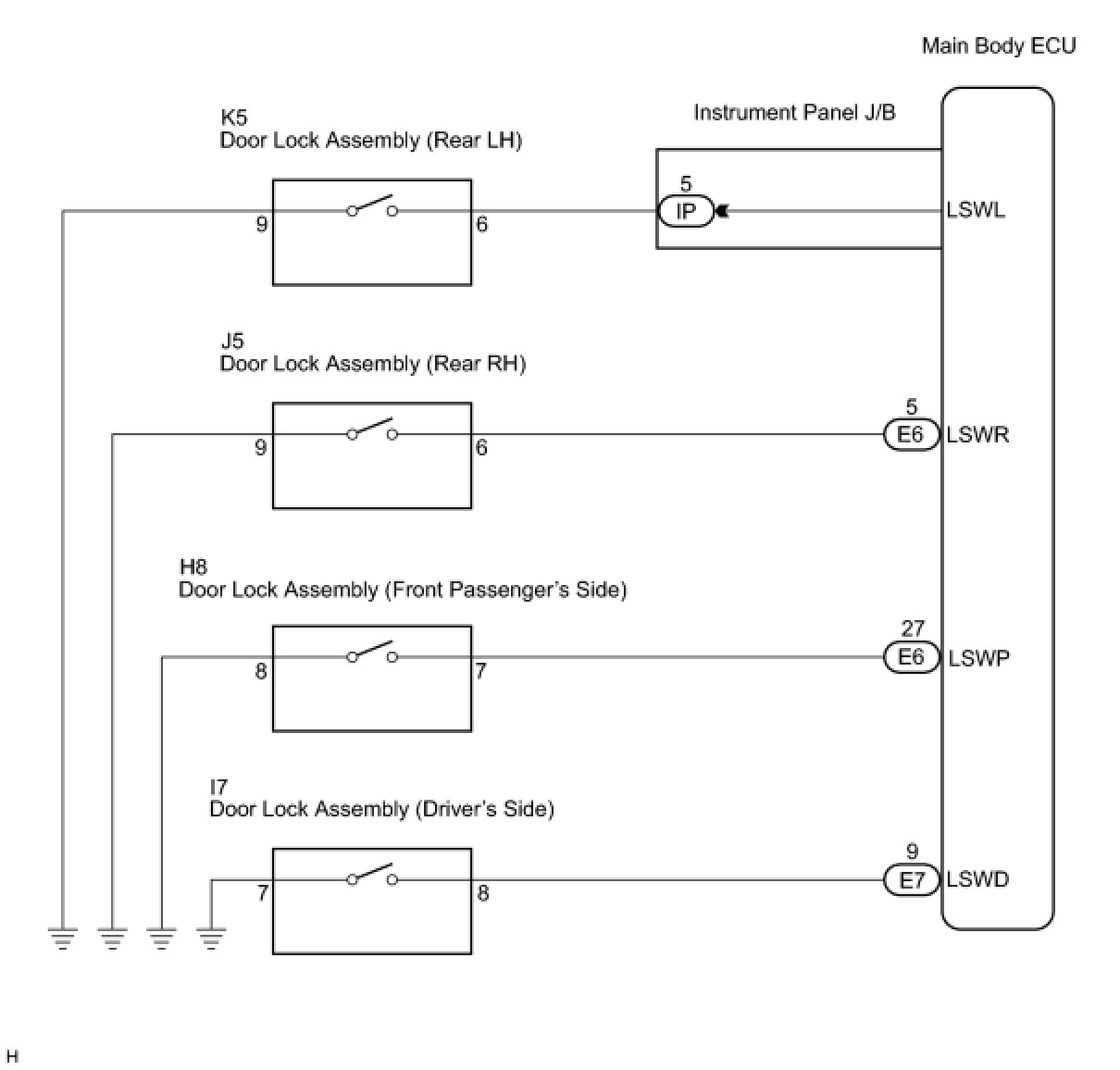 Main Body ECU

Instrument Panel J/B

K5
Door Lock Assembly (Rear LH)

9
6
5
IP
LSWL

J5
Door Lock Assembly (Rear RH)

9
6
5
E6
LSWR

H8
Door Lock Assembly (Front Passenger's Side)

8
7
27
E6
LSWP

I7
Door Lock Assembly (Driver's Side)

7
8
9
E7
LSWD

H