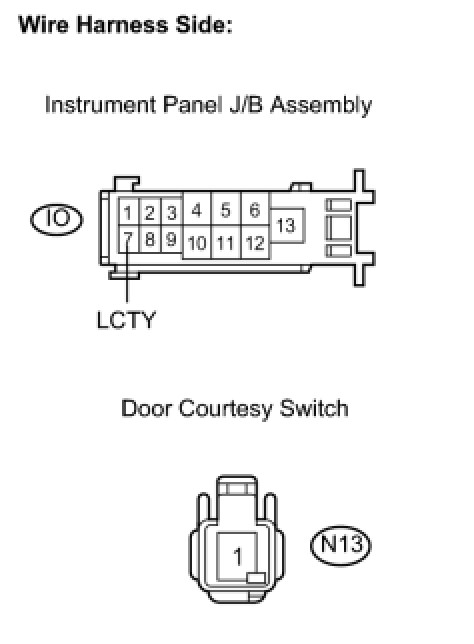 Wire Harness Side:

Instrument Panel J/B Assembly

IO

1 2 3 4 5 6
13
7 8 9 10 11 12

LCTY

Door Courtesy Switch

1

N13