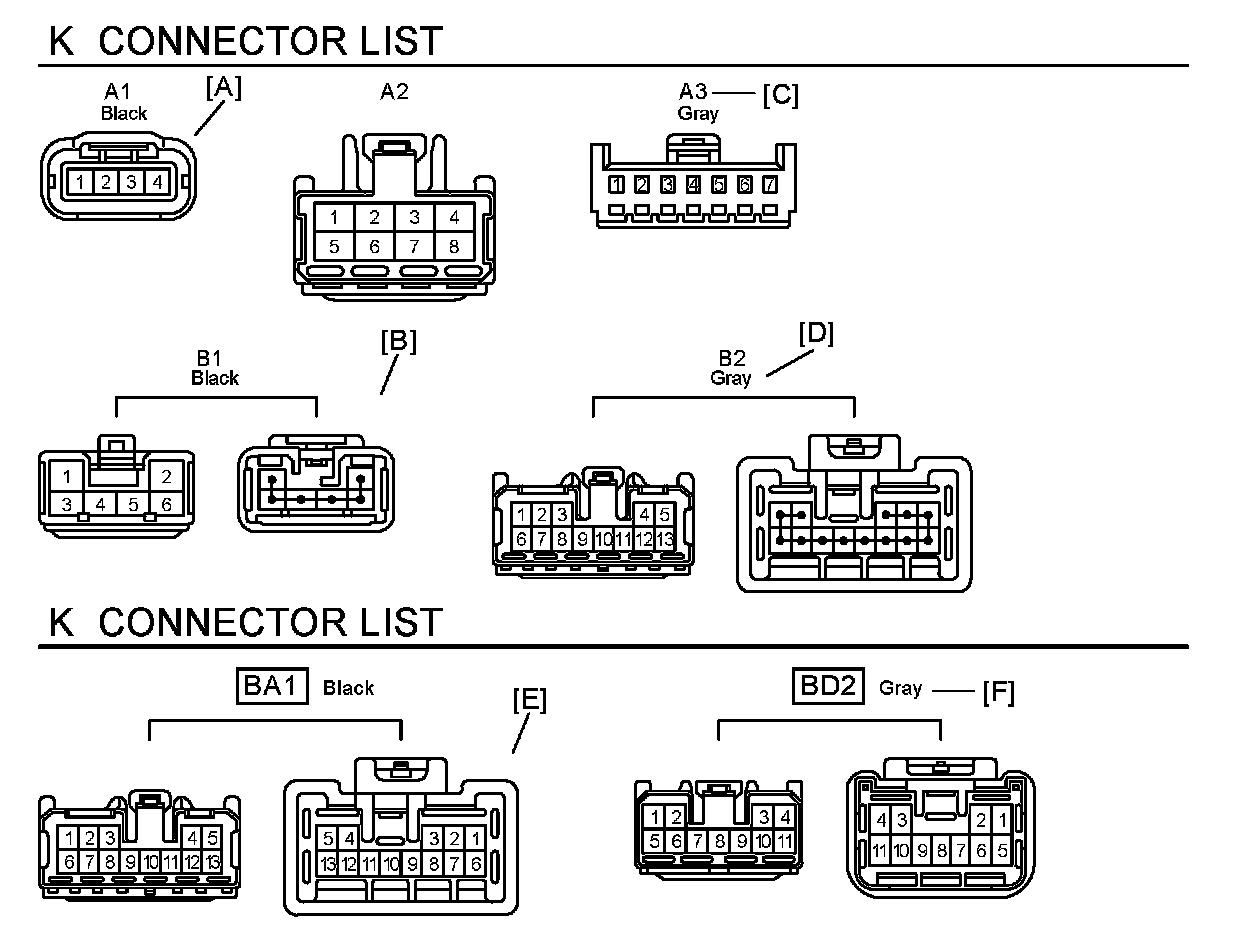 K CONNECTOR LIST

A1
Black
[A]
1 2 3 4

A2
1 2 3 4
5 6 7 8

A3 [C]
Gray
1 2 3 4 5 6 7

B1
Black
[B]
1 2
3 4 5 6

B2
Gray
[D]
1 2 3 4 5
6 7 8 9 10 11 12 13

K CONNECTOR LIST

BA1 Black
[E]
1 2 3 4 5
6 7 8 9 10 11 12 13
5 4 3 2 1
13 12 11 10 9 8 7 6

BD2 Gray [F]
1 2 3 4
5 6 7 8 9 10 11
4 3 2 1
11 10 9 8 7 6 5