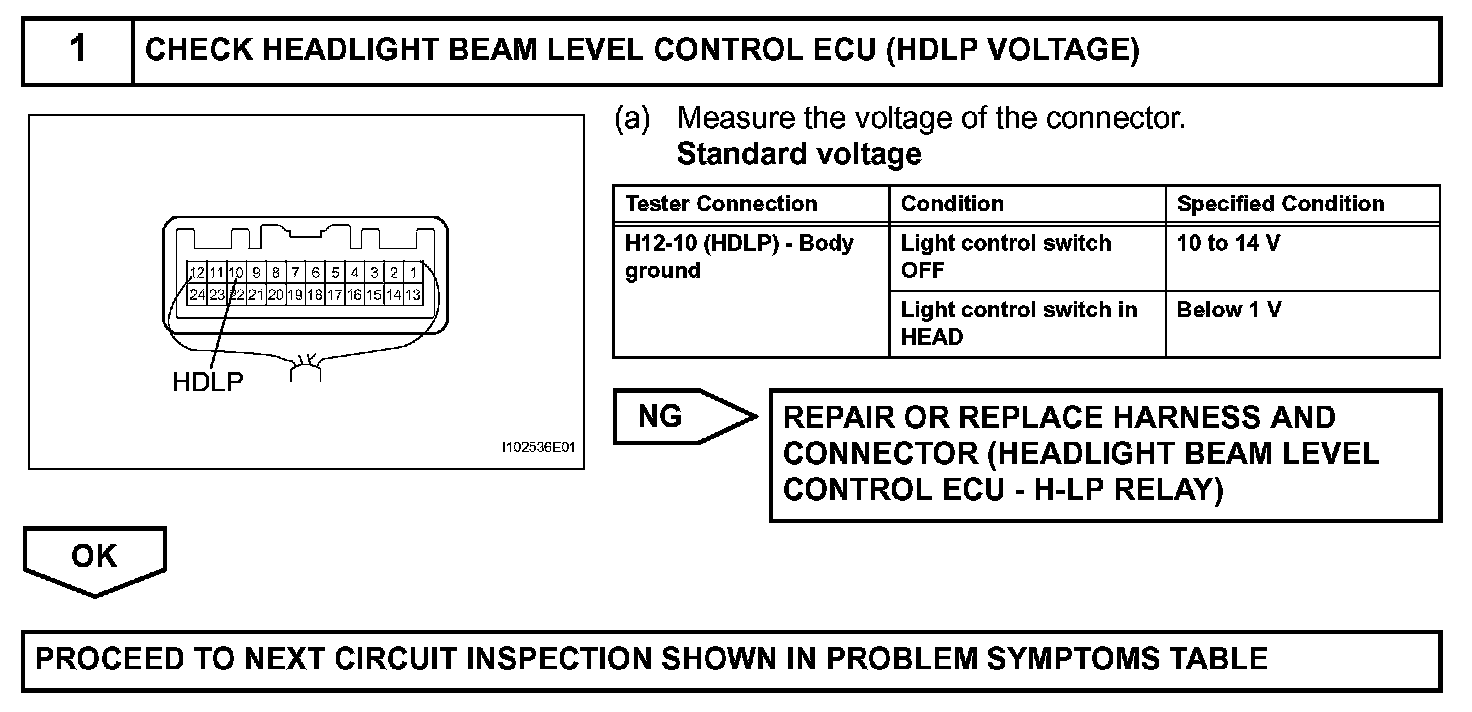 1 CHECK HEADLIGHT BEAM LEVEL CONTROL ECU (HDLP VOLTAGE)

12 11 10 9 8 7 6 5 4 3 2 1
24 23 22 21 20 19 18 17 16 15 14 13

HDLP

I102536E01

(a) Measure the voltage of the connector.
Standard voltage

| Tester Connection | Condition | Specified Condition |
|---|---|---|
| H12-10 (HDLP) - Body ground | Light control switch OFF | 10 to 14 V |
| | Light control switch in HEAD | Below 1 V |

NG

REPAIR OR REPLACE HARNESS AND CONNECTOR (HEADLIGHT BEAM LEVEL CONTROL ECU - H-LP RELAY)

OK

PROCEED TO NEXT CIRCUIT INSPECTION SHOWN IN PROBLEM SYMPTOMS TABLE