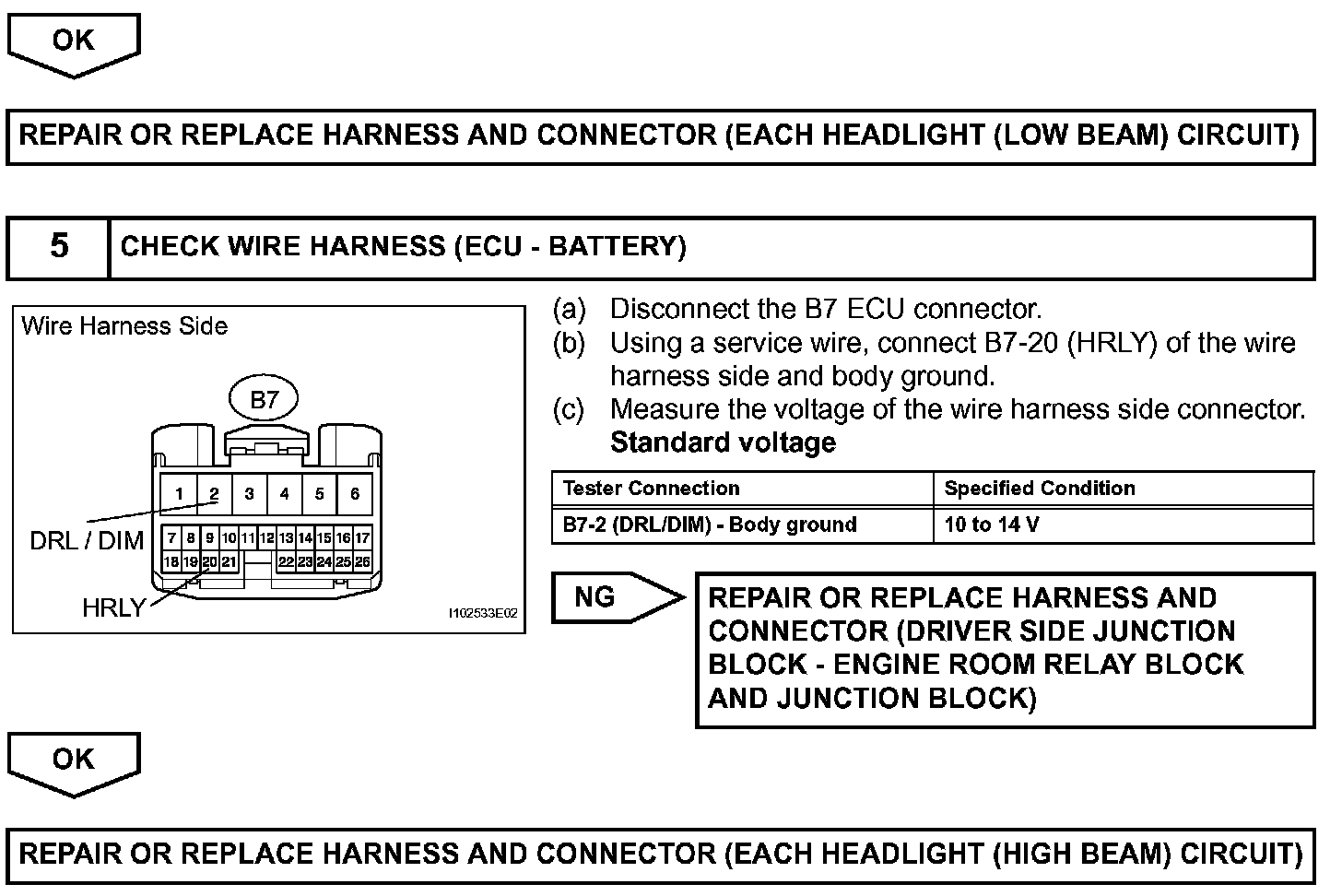 OK

REPAIR OR REPLACE HARNESS AND CONNECTOR (EACH HEADLIGHT (LOW BEAM) CIRCUIT)

5 CHECK WIRE HARNESS (ECU - BATTERY)

Wire Harness Side

B7

1 2 3 4 5 6

7 8 9 10 11 12 13 14 15 16 17

18 19 20 21 22 23 24 25 26

DRL / DIM

HRLY

I102533E02

(a) Disconnect the B7 ECU connector.
(b) Using a service wire, connect B7-20 (HRLY) of the wire harness side and body ground.
(c) Measure the voltage of the wire harness side connector.
Standard voltage

| Tester Connection | Specified Condition |
|---|---|
| B7-2 (DRL/DIM) - Body ground | 10 to 14 V |

NG

REPAIR OR REPLACE HARNESS AND CONNECTOR (DRIVER SIDE JUNCTION BLOCK - ENGINE ROOM RELAY BLOCK AND JUNCTION BLOCK)

OK

REPAIR OR REPLACE HARNESS AND CONNECTOR (EACH HEADLIGHT (HIGH BEAM) CIRCUIT)