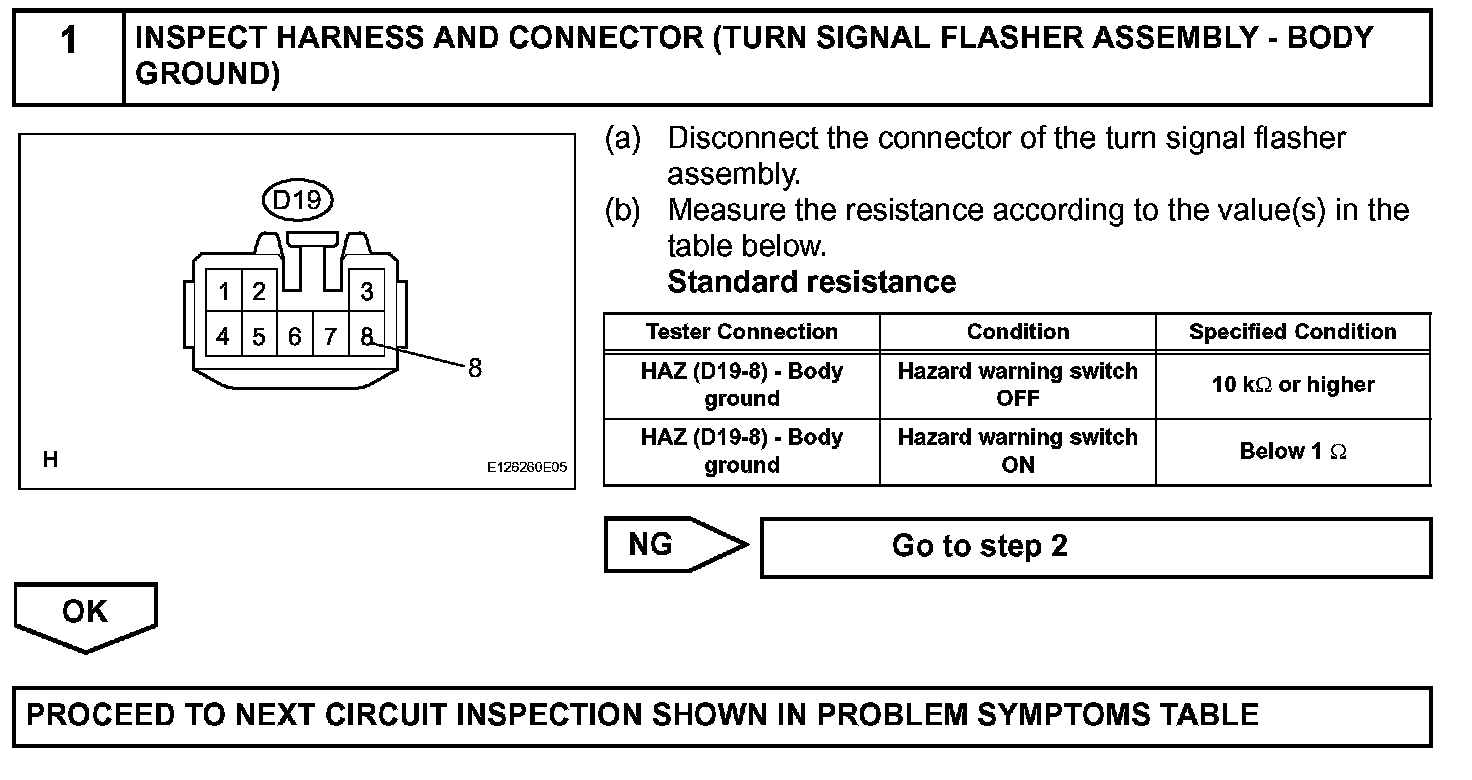 1 INSPECT HARNESS AND CONNECTOR (TURN SIGNAL FLASHER ASSEMBLY - BODY GROUND)

D19

1 2 3
4 5 6 7 8

8

H

E126260E05

(a) Disconnect the connector of the turn signal flasher assembly.

(b) Measure the resistance according to the value(s) in the table below.

Standard resistance

| Tester Connection | Condition | Specified Condition |
|---|---|---|
| HAZ (D19-8) - Body ground | Hazard warning switch OFF | 10 k$\Omega$ or higher |
| HAZ (D19-8) - Body ground | Hazard warning switch ON | Below 1 $\Omega$ |

NG

Go to step 2

OK

PROCEED TO NEXT CIRCUIT INSPECTION SHOWN IN PROBLEM SYMPTOMS TABLE