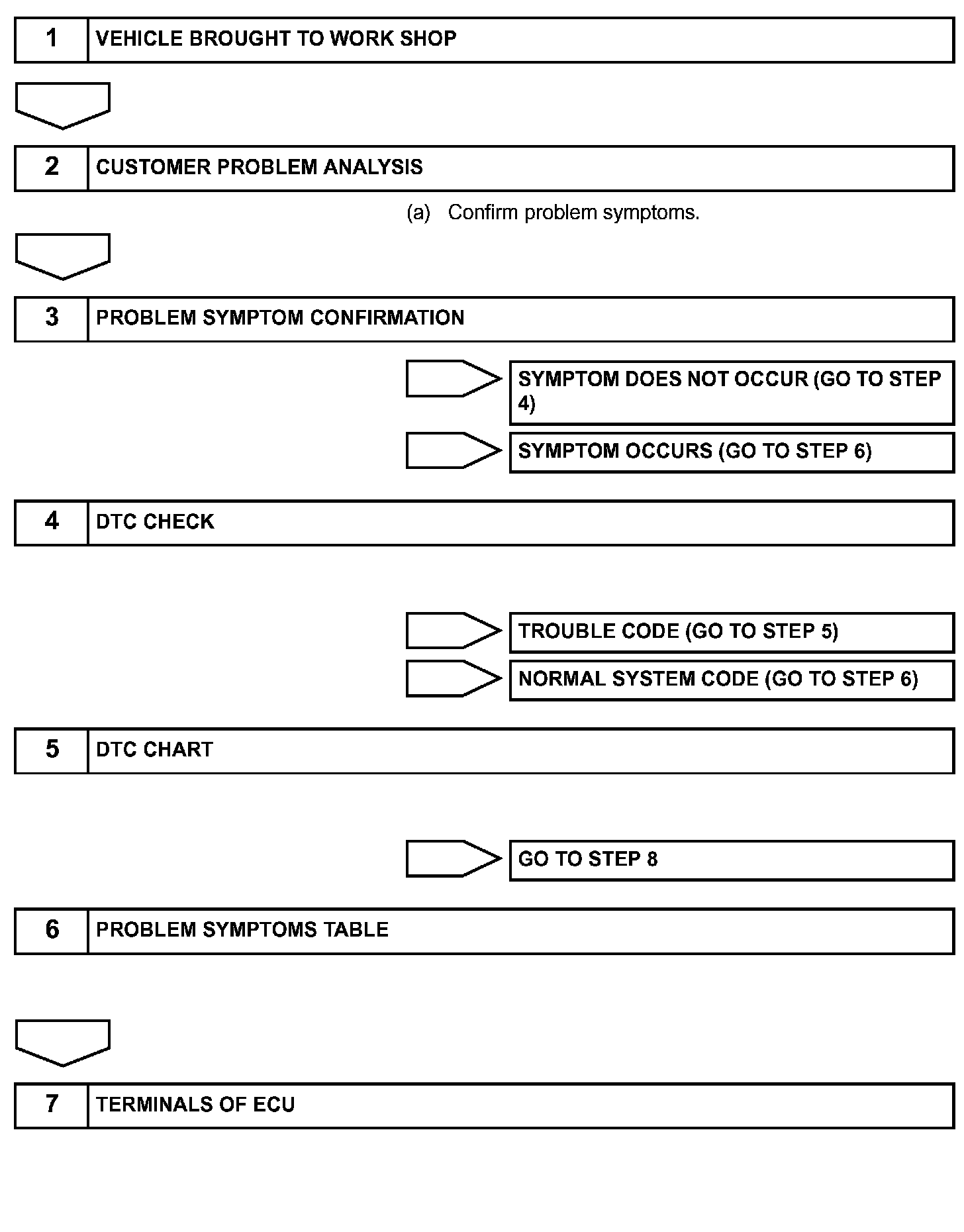 1 VEHICLE BROUGHT TO WORK SHOP

2 CUSTOMER PROBLEM ANALYSIS

(a) Confirm problem symptoms.

3 PROBLEM SYMPTOM CONFIRMATION

SYMPTOM DOES NOT OCCUR (GO TO STEP 4)

SYMPTOM OCCURS (GO TO STEP 6)

4 DTC CHECK

TROUBLE CODE (GO TO STEP 5)

NORMAL SYSTEM CODE (GO TO STEP 6)

5 DTC CHART

GO TO STEP 8

6 PROBLEM SYMPTOMS TABLE

7 TERMINALS OF ECU