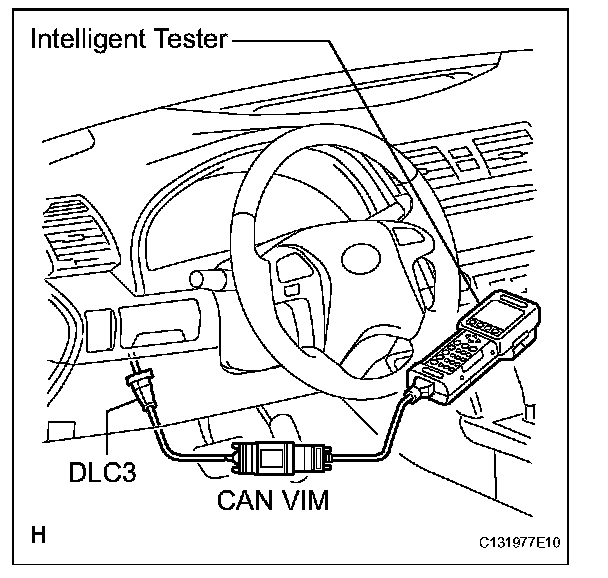 Intelligent Tester

DLC3

CAN VIM

H

C131977E10