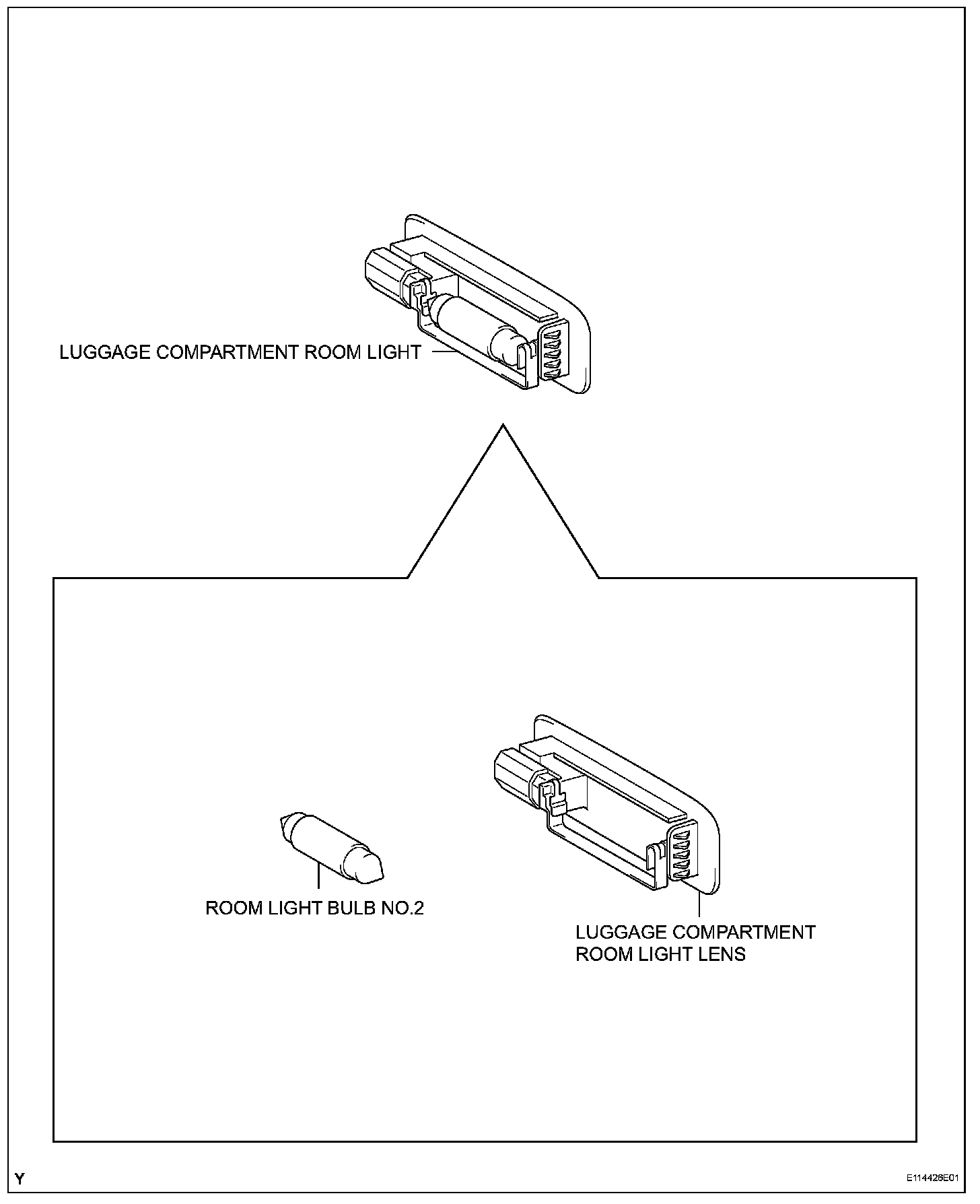 LUGGAGE COMPARTMENT ROOM LIGHT

ROOM LIGHT BULB NO.2

LUGGAGE COMPARTMENT ROOM LIGHT LENS

Y

E114426E01