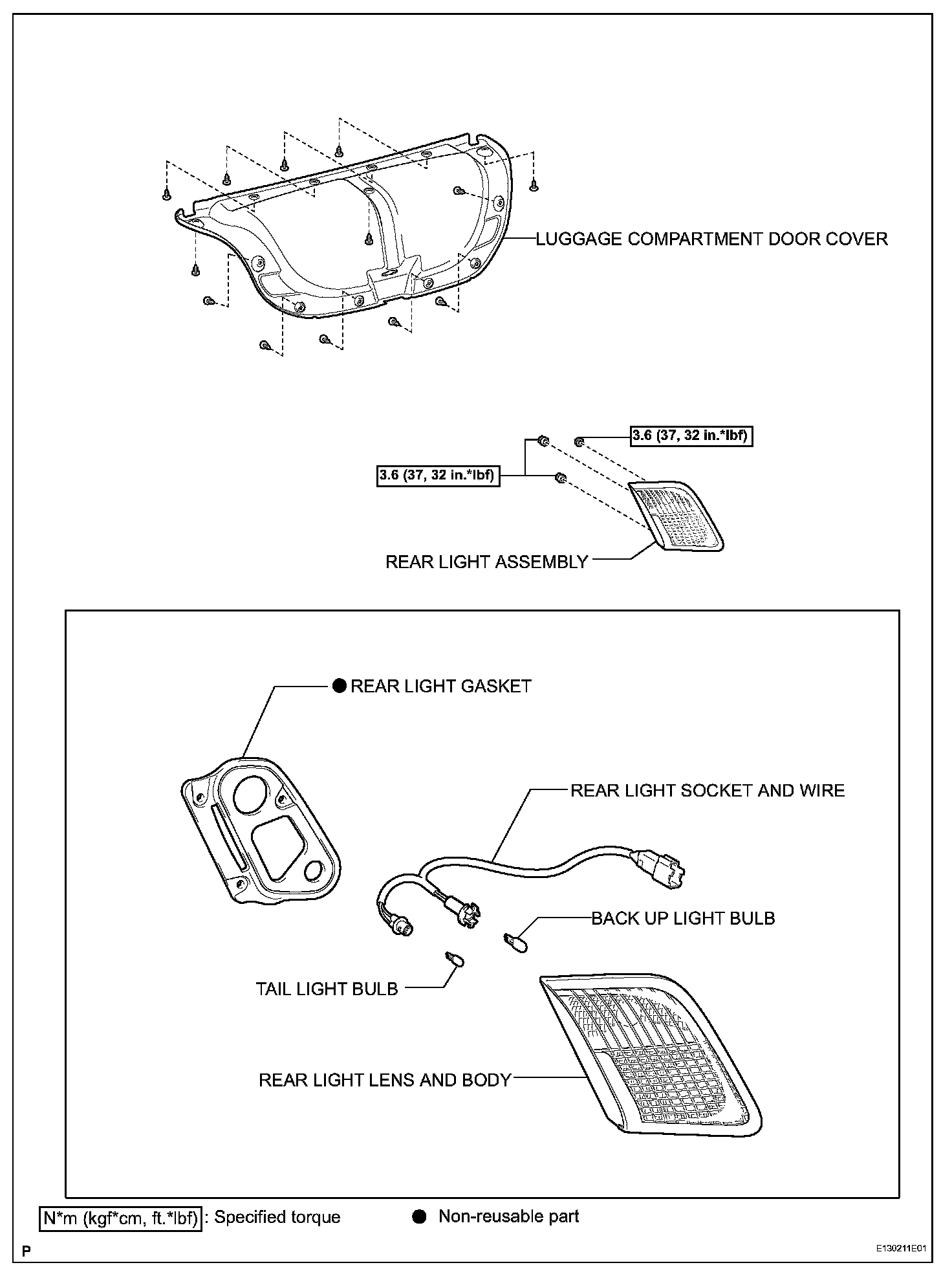 LUGGAGE COMPARTMENT DOOR COVER

3.6 (37, 32 in.*lbf)

3.6 (37, 32 in.*lbf)

REAR LIGHT ASSEMBLY

● REAR LIGHT GASKET

REAR LIGHT SOCKET AND WIRE

BACK UP LIGHT BULB

TAIL LIGHT BULB

REAR LIGHT LENS AND BODY

N*m (kgf*cm, ft.*lbf) : Specified torque ● Non-reusable part

P

E130211E01