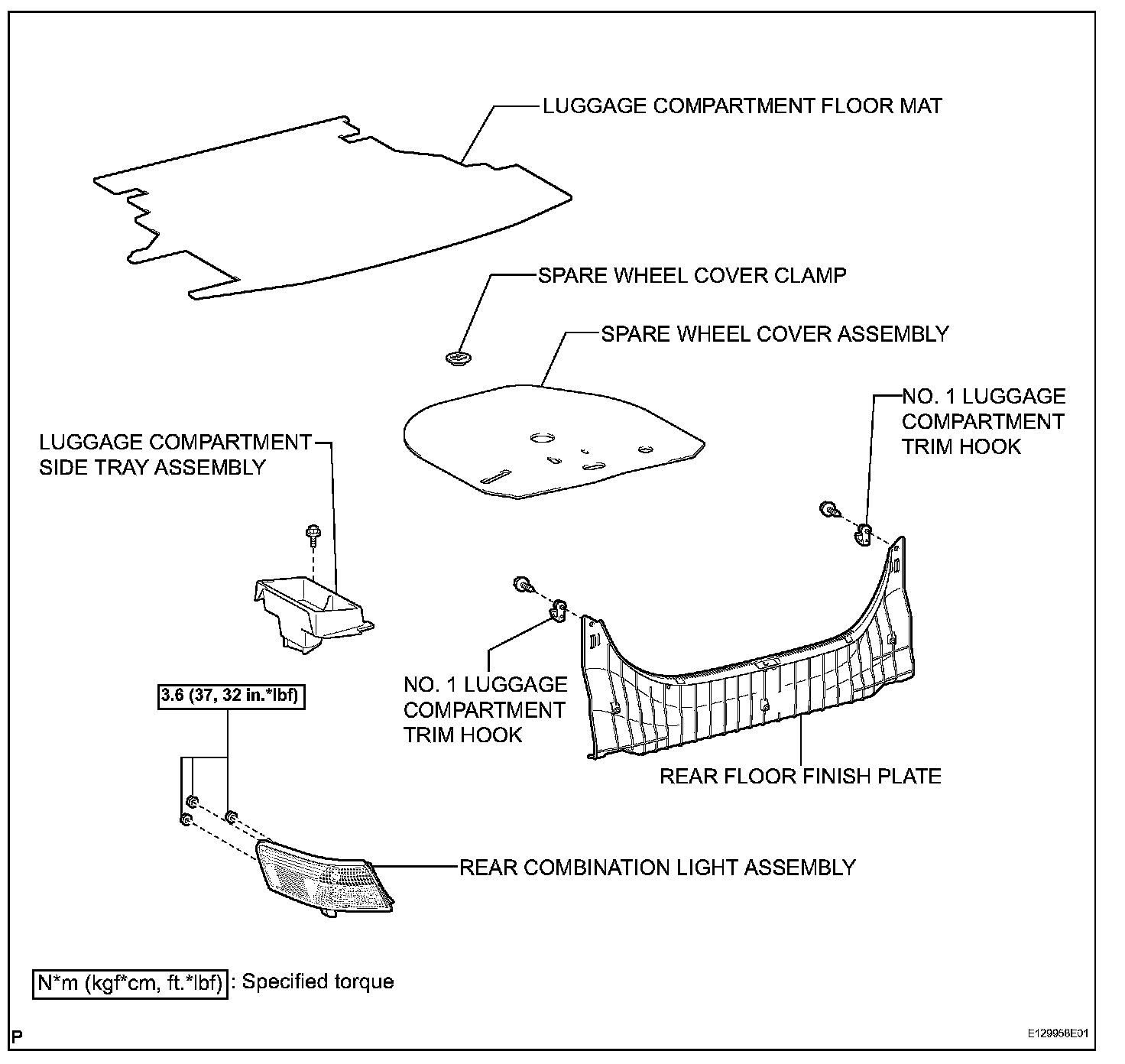 LUGGAGE COMPARTMENT FLOOR MAT

SPARE WHEEL COVER CLAMP

SPARE WHEEL COVER ASSEMBLY

NO. 1 LUGGAGE COMPARTMENT TRIM HOOK

LUGGAGE COMPARTMENT SIDE TRAY ASSEMBLY

NO. 1 LUGGAGE COMPARTMENT TRIM HOOK

3.6 (37, 32 in.*lbf)

REAR FLOOR FINISH PLATE

REAR COMBINATION LIGHT ASSEMBLY

N*m (kgf*cm, ft.*lbf) : Specified torque

P

E129958E01