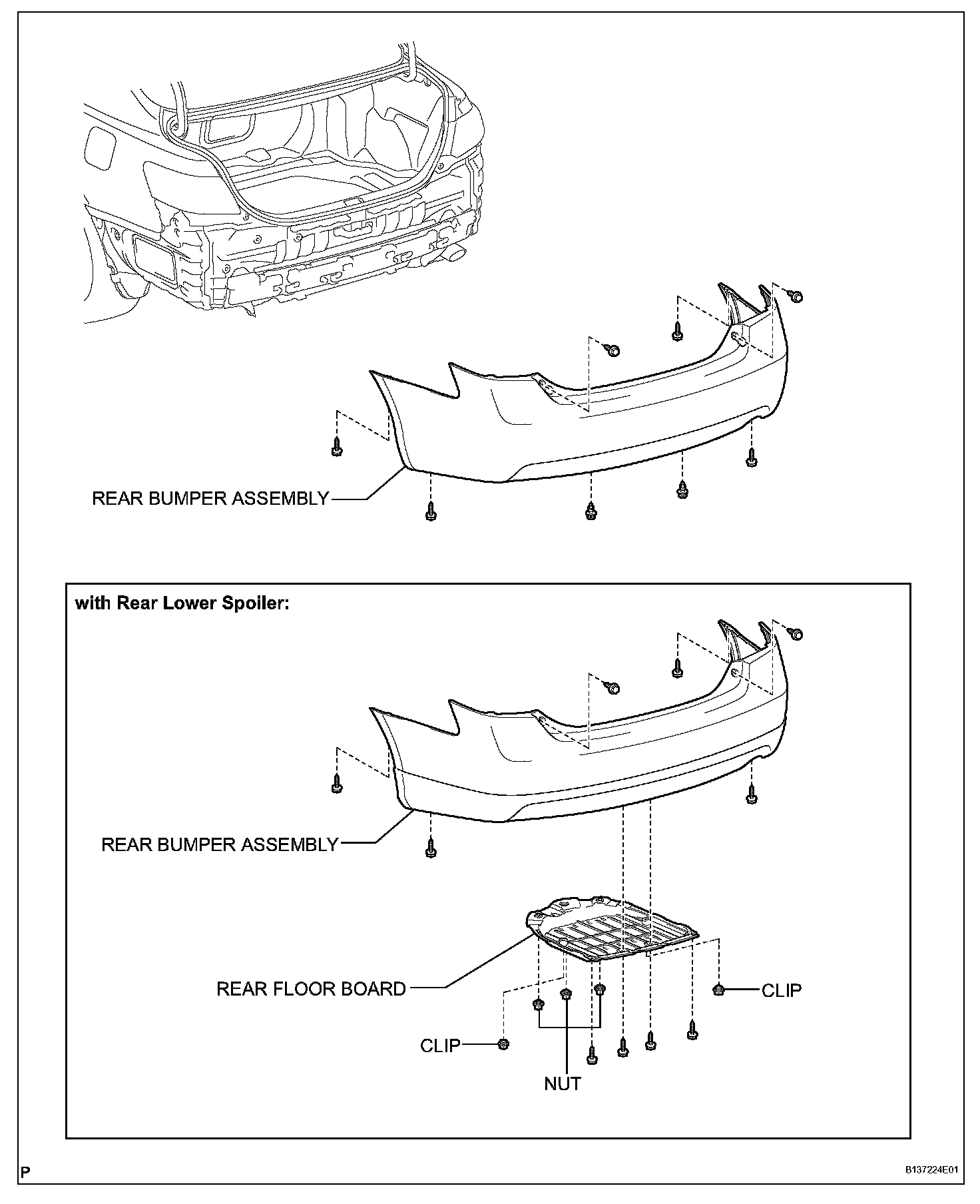 REAR BUMPER ASSEMBLY

with Rear Lower Spoiler:

REAR BUMPER ASSEMBLY

REAR FLOOR BOARD

CLIP

CLIP

NUT

P

B137224E01