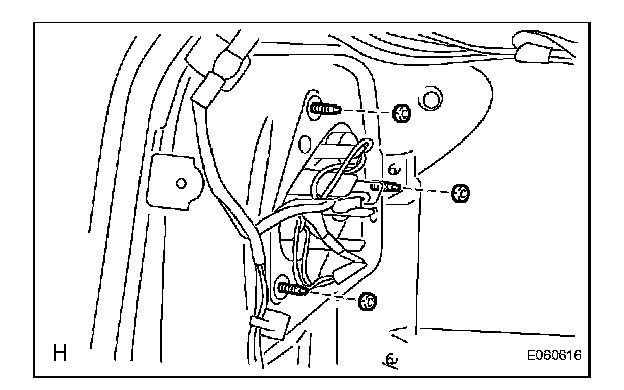 H

E060616