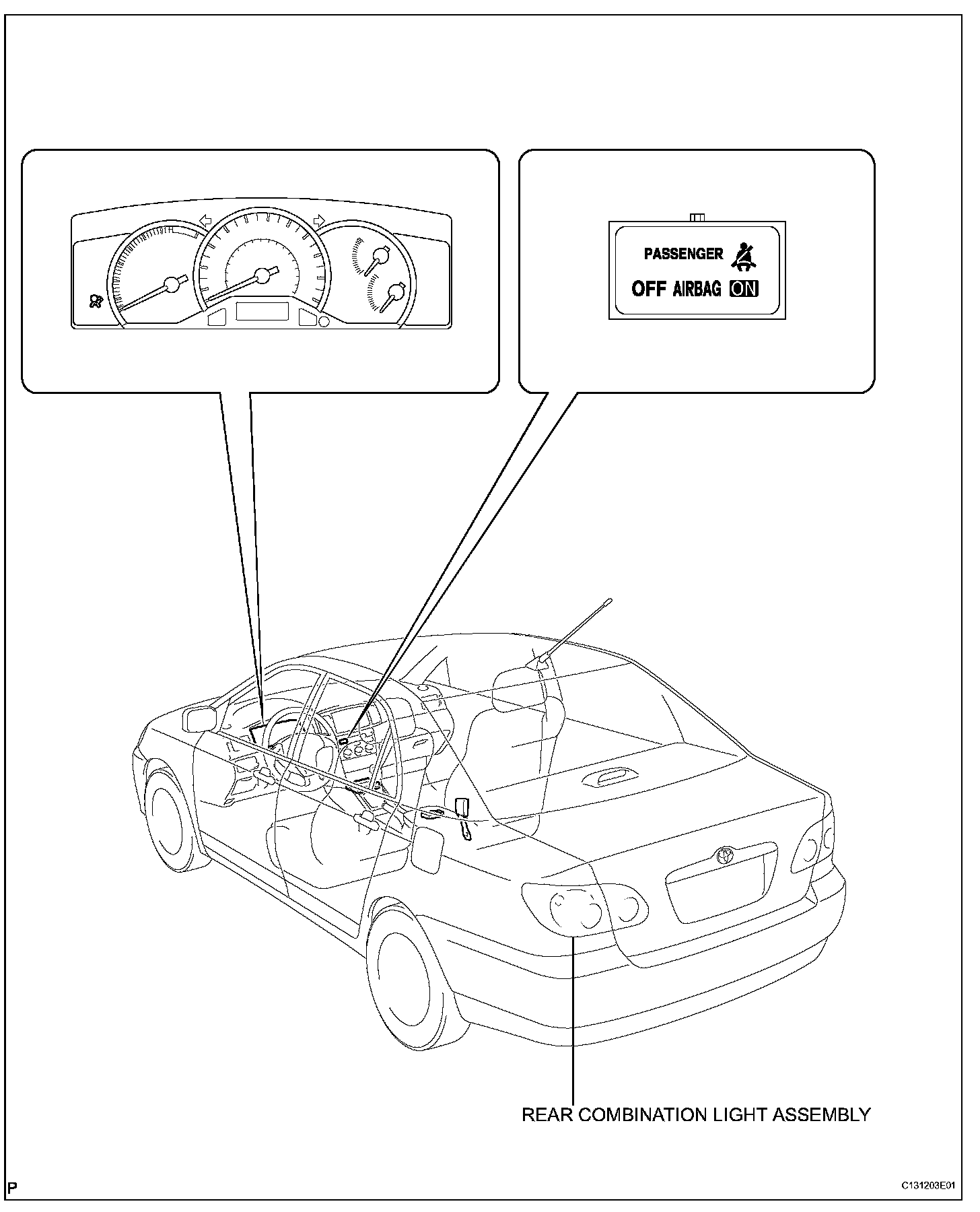 PASSENGER

OFF AIRBAG ON

REAR COMBINATION LIGHT ASSEMBLY

P

C131203E01