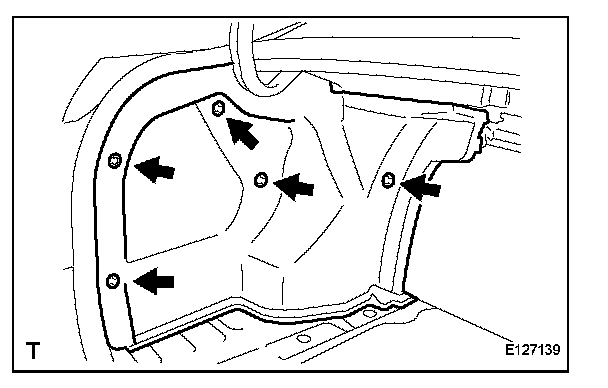 T

E127139