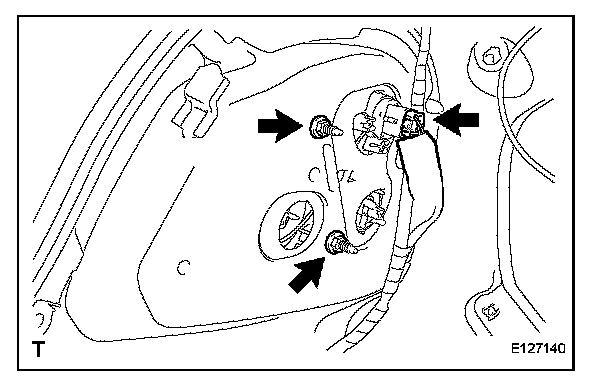 T

E127140