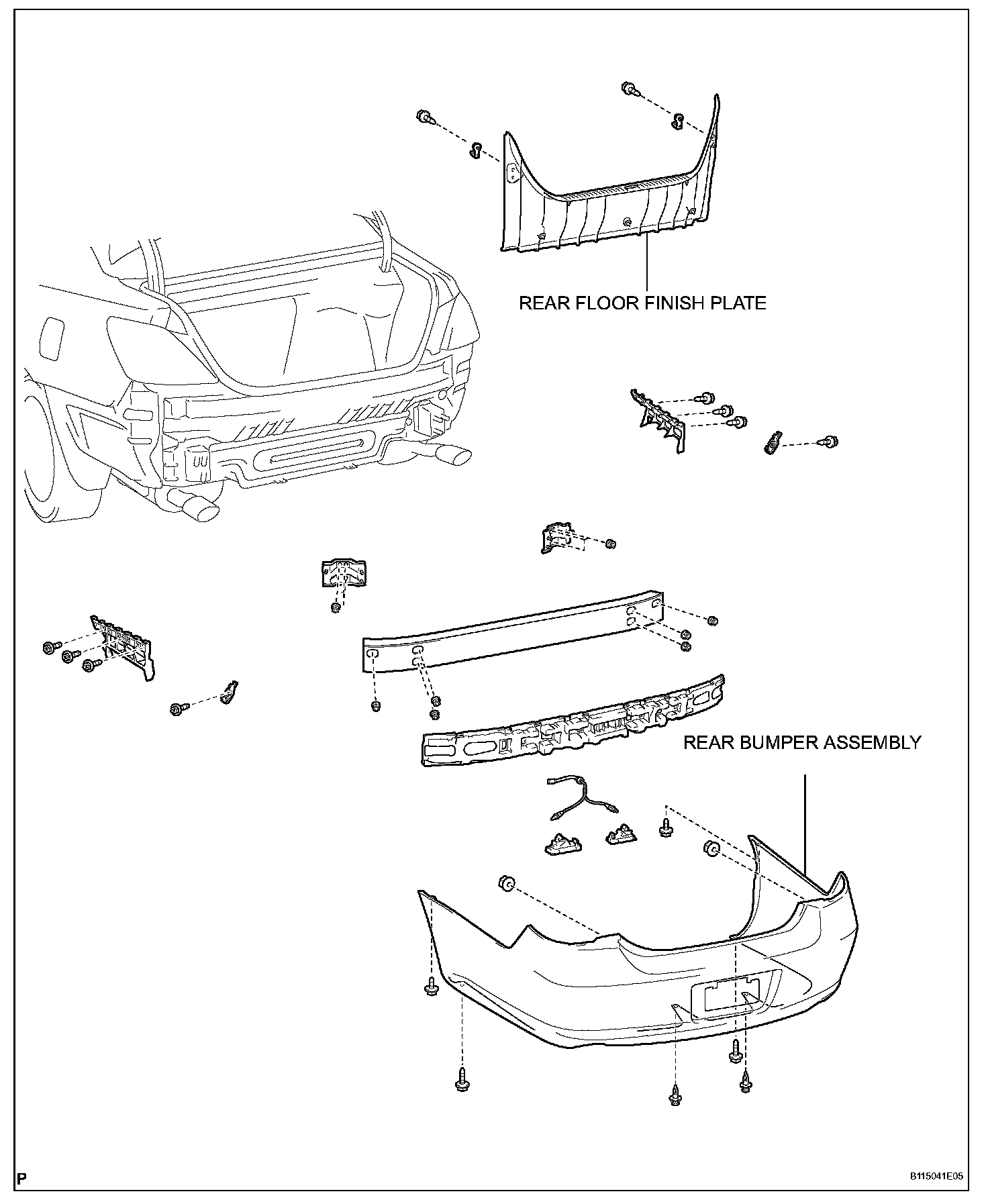 REAR FLOOR FINISH PLATE

REAR BUMPER ASSEMBLY

P

B115041E05