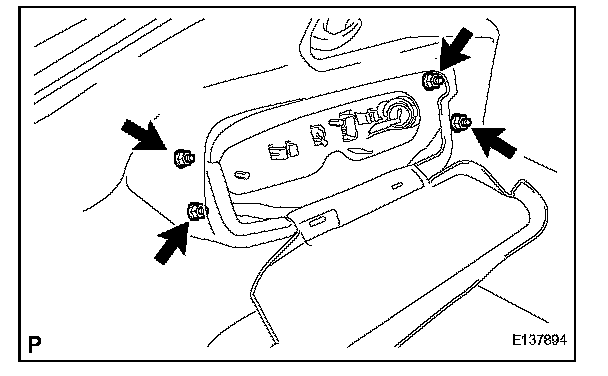 P
E137894