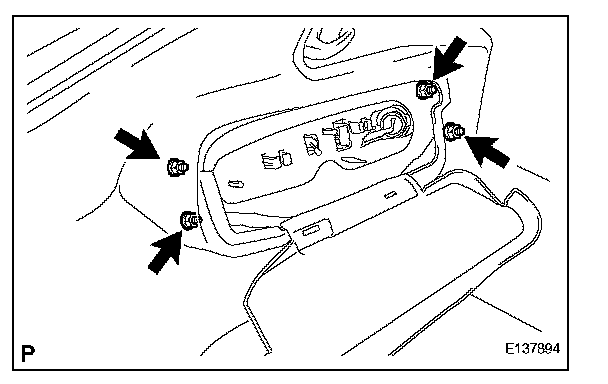 P

E137894