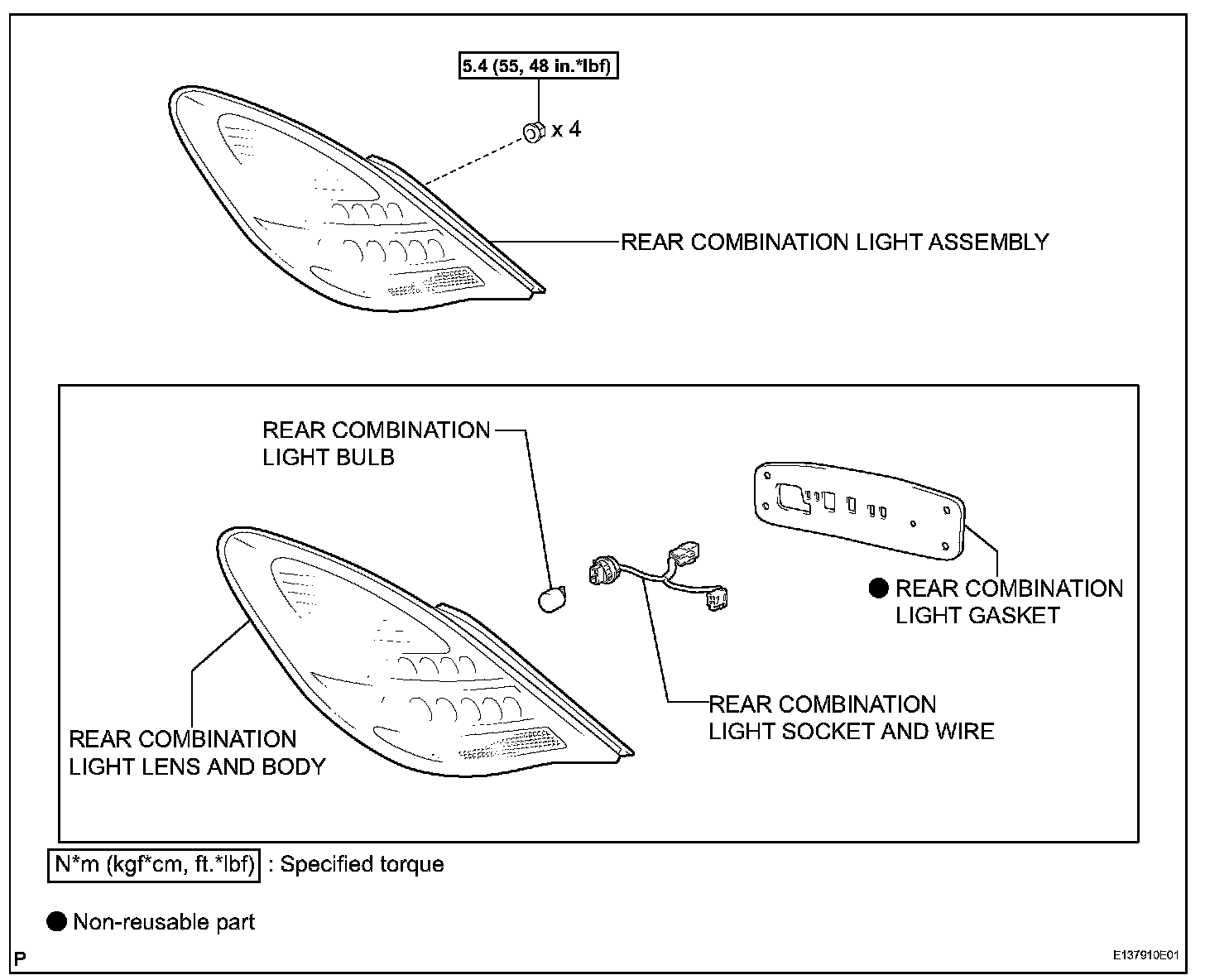 5.4 (55, 48 in.*lbf)

x 4

REAR COMBINATION LIGHT ASSEMBLY

REAR COMBINATION LIGHT BULB

● REAR COMBINATION LIGHT GASKET

REAR COMBINATION LIGHT SOCKET AND WIRE

REAR COMBINATION LIGHT LENS AND BODY

N*m (kgf*cm, ft.*lbf) : Specified torque

● Non-reusable part

P

E137910E01