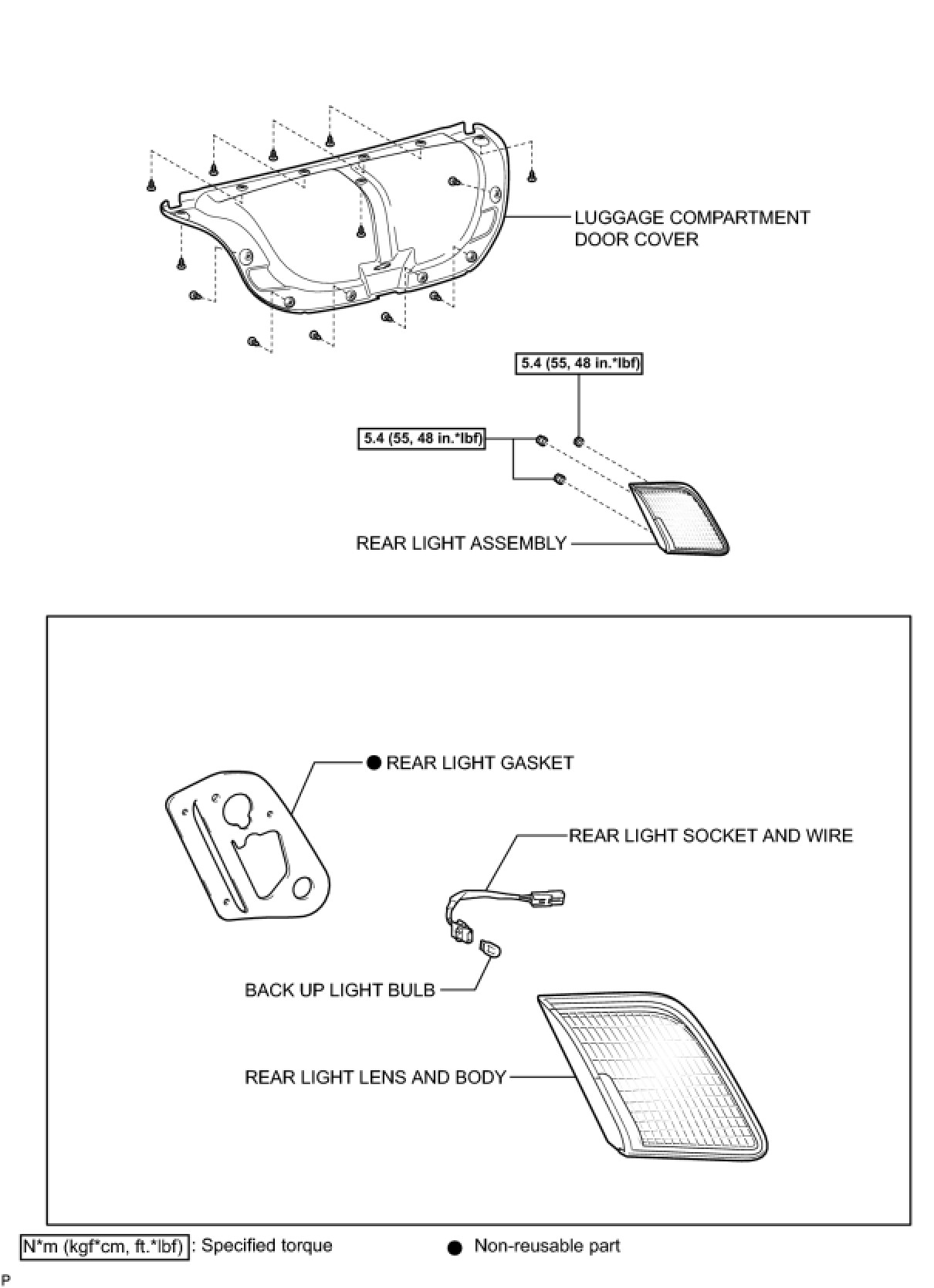 LUGGAGE COMPARTMENT DOOR COVER

5.4 (55, 48 in.*lbf)

5.4 (55, 48 in.*lbf)

REAR LIGHT ASSEMBLY

● REAR LIGHT GASKET

REAR LIGHT SOCKET AND WIRE

BACK UP LIGHT BULB

REAR LIGHT LENS AND BODY

N*m (kgf*cm, ft.*lbf) : Specified torque

● Non-reusable part

P