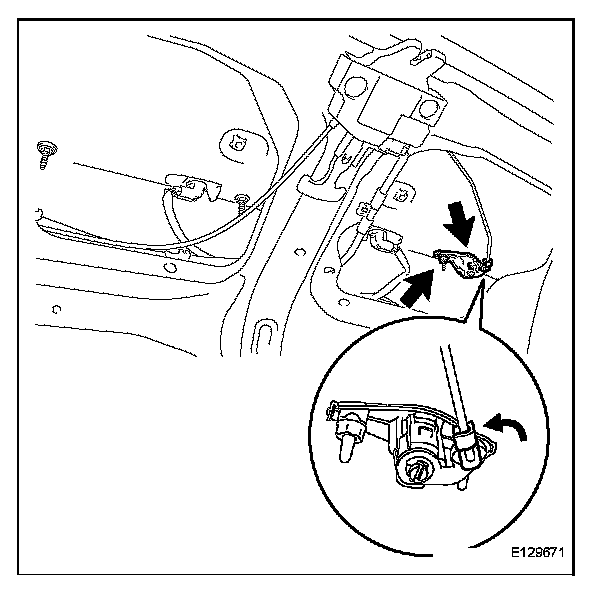 E129671