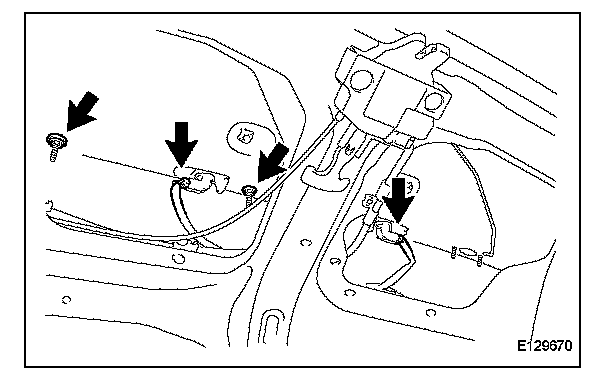 E129670