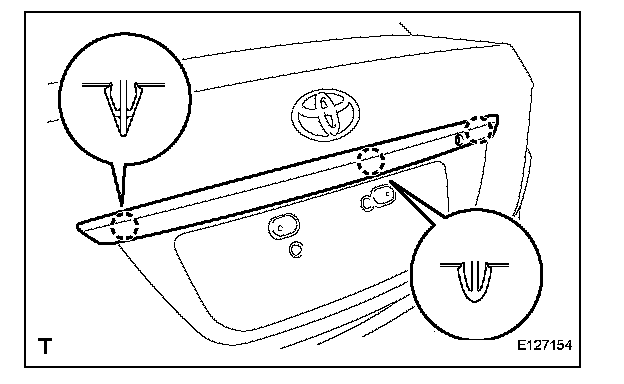 T
E127154