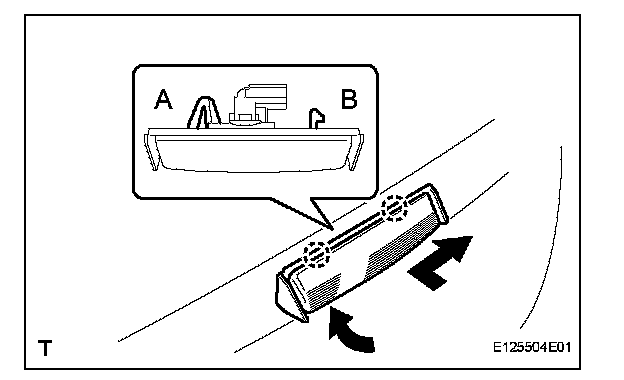 A
B
T
E125504E01