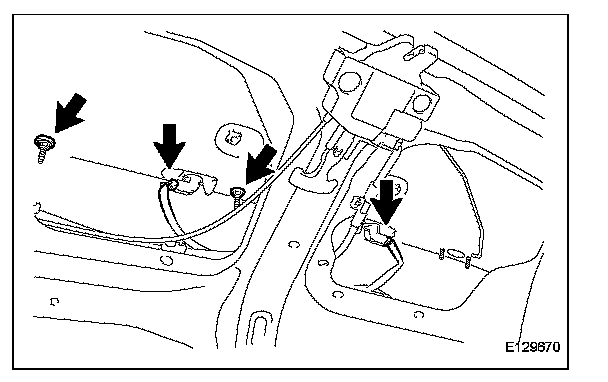 E129670