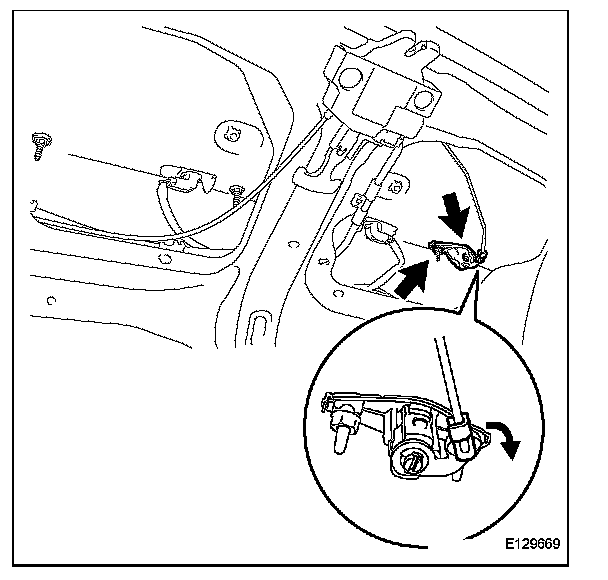 E129669