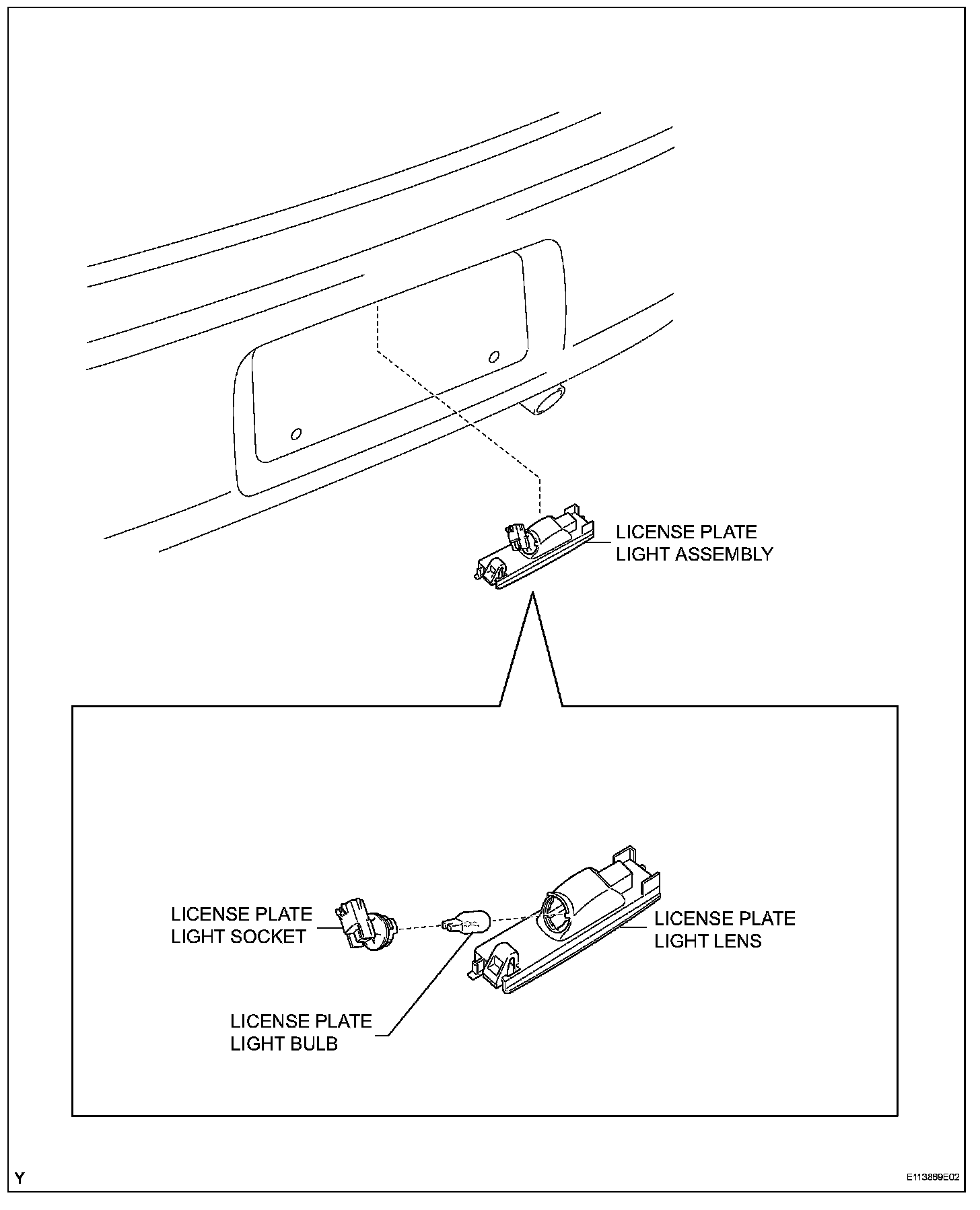 LICENSE PLATE LIGHT ASSEMBLY

LICENSE PLATE LIGHT SOCKET

LICENSE PLATE LIGHT LENS

LICENSE PLATE LIGHT BULB

Y

E113869E02