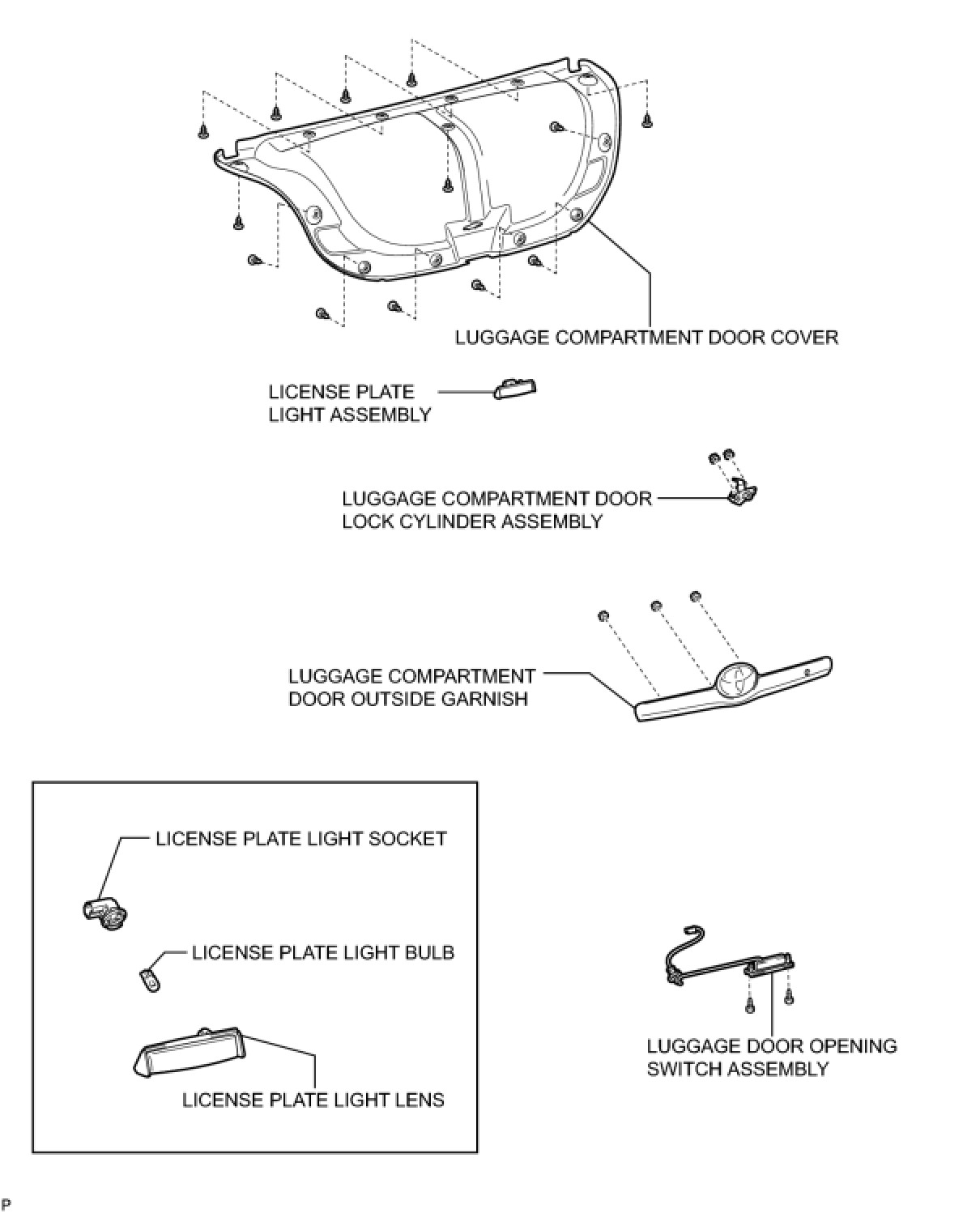 LUGGAGE COMPARTMENT DOOR COVER

LICENSE PLATE LIGHT ASSEMBLY

LUGGAGE COMPARTMENT DOOR LOCK CYLINDER ASSEMBLY

LUGGAGE COMPARTMENT DOOR OUTSIDE GARNISH

LICENSE PLATE LIGHT SOCKET

LICENSE PLATE LIGHT BULB

LICENSE PLATE LIGHT LENS

LUGGAGE DOOR OPENING SWITCH ASSEMBLY

P