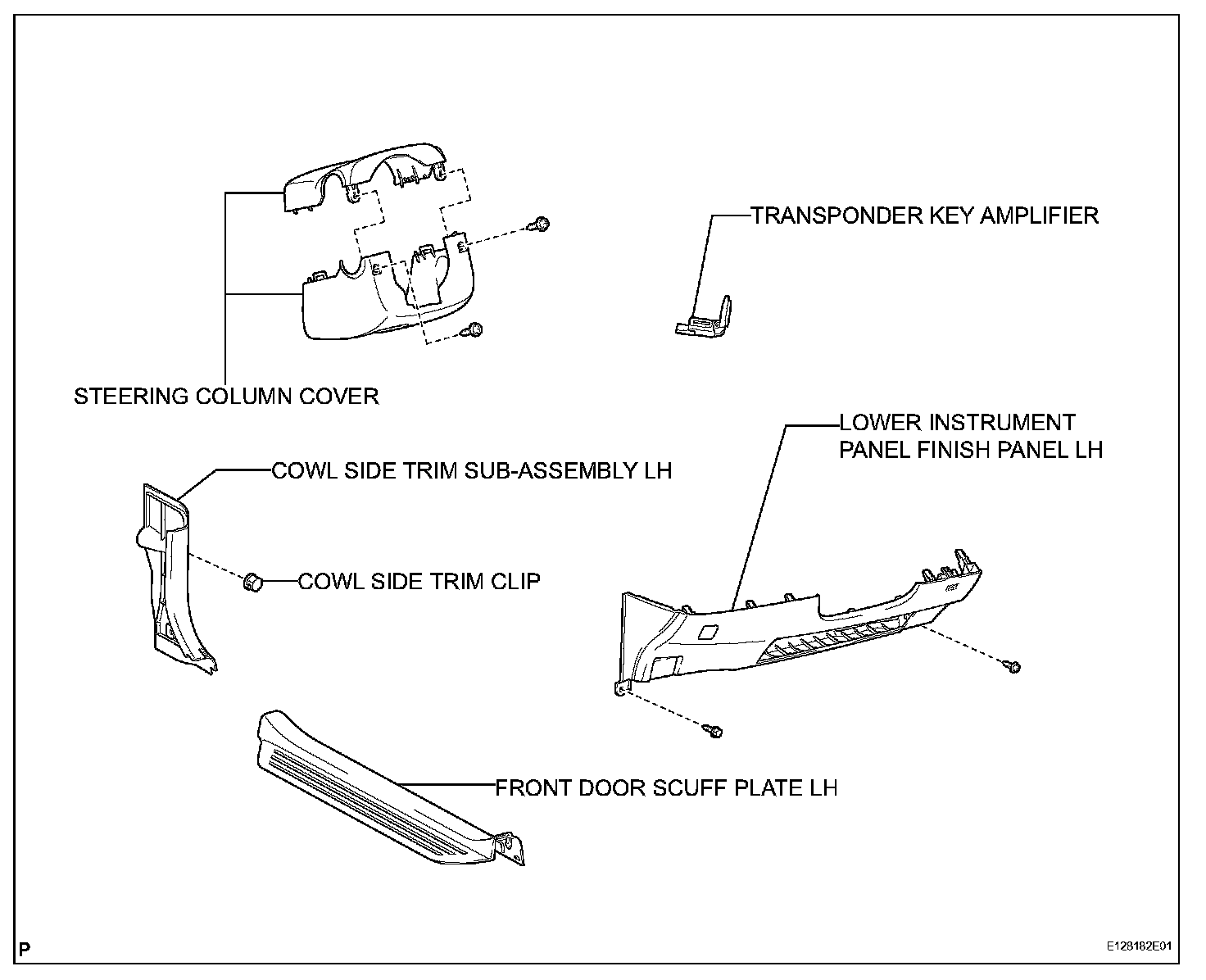 TRANSPONDER KEY AMPLIFIER

STEERING COLUMN COVER

LOWER INSTRUMENT PANEL FINISH PANEL LH

COWL SIDE TRIM SUB-ASSEMBLY LH

COWL SIDE TRIM CLIP

FRONT DOOR SCUFF PLATE LH

P

E128182E01