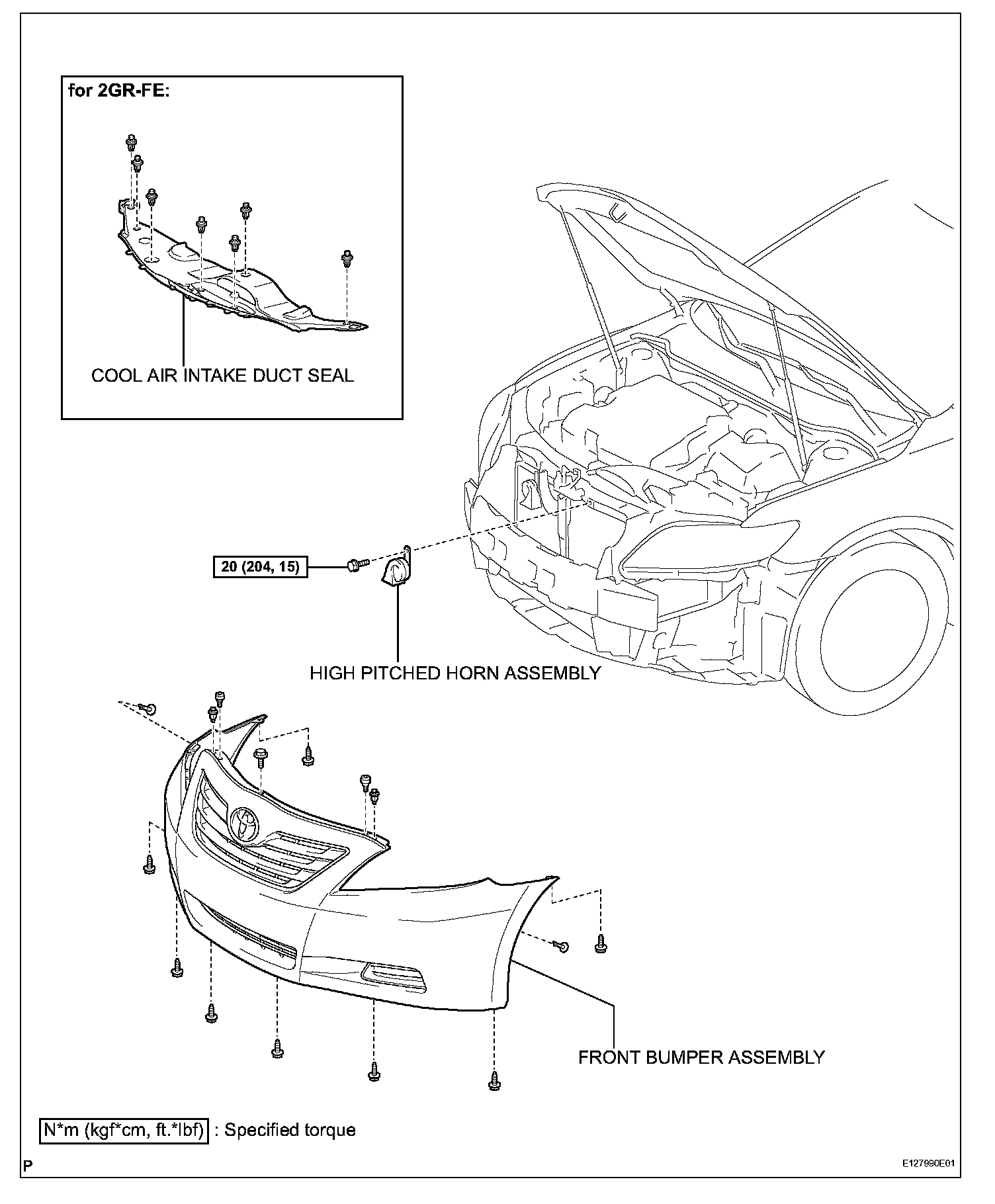 for 2GR-FE:

COOL AIR INTAKE DUCT SEAL

20 (204, 15)

HIGH PITCHED HORN ASSEMBLY

FRONT BUMPER ASSEMBLY

N*m (kgf*cm, ft.*lbf) : Specified torque

P

E127990E01