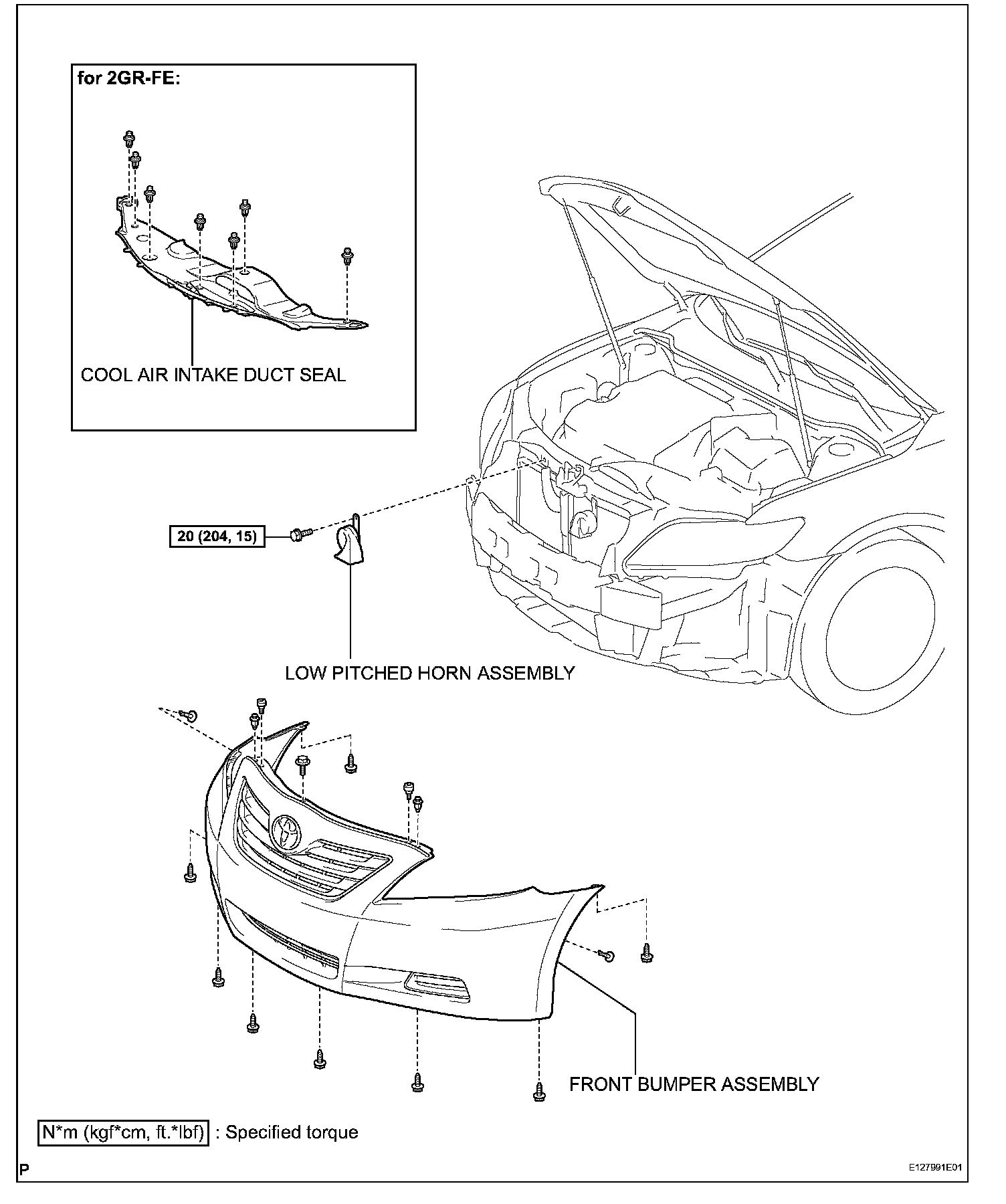 for 2GR-FE:

COOL AIR INTAKE DUCT SEAL

20 (204, 15)

LOW PITCHED HORN ASSEMBLY

FRONT BUMPER ASSEMBLY

N*m (kgf*cm, ft.*lbf) : Specified torque

P

E127991E01