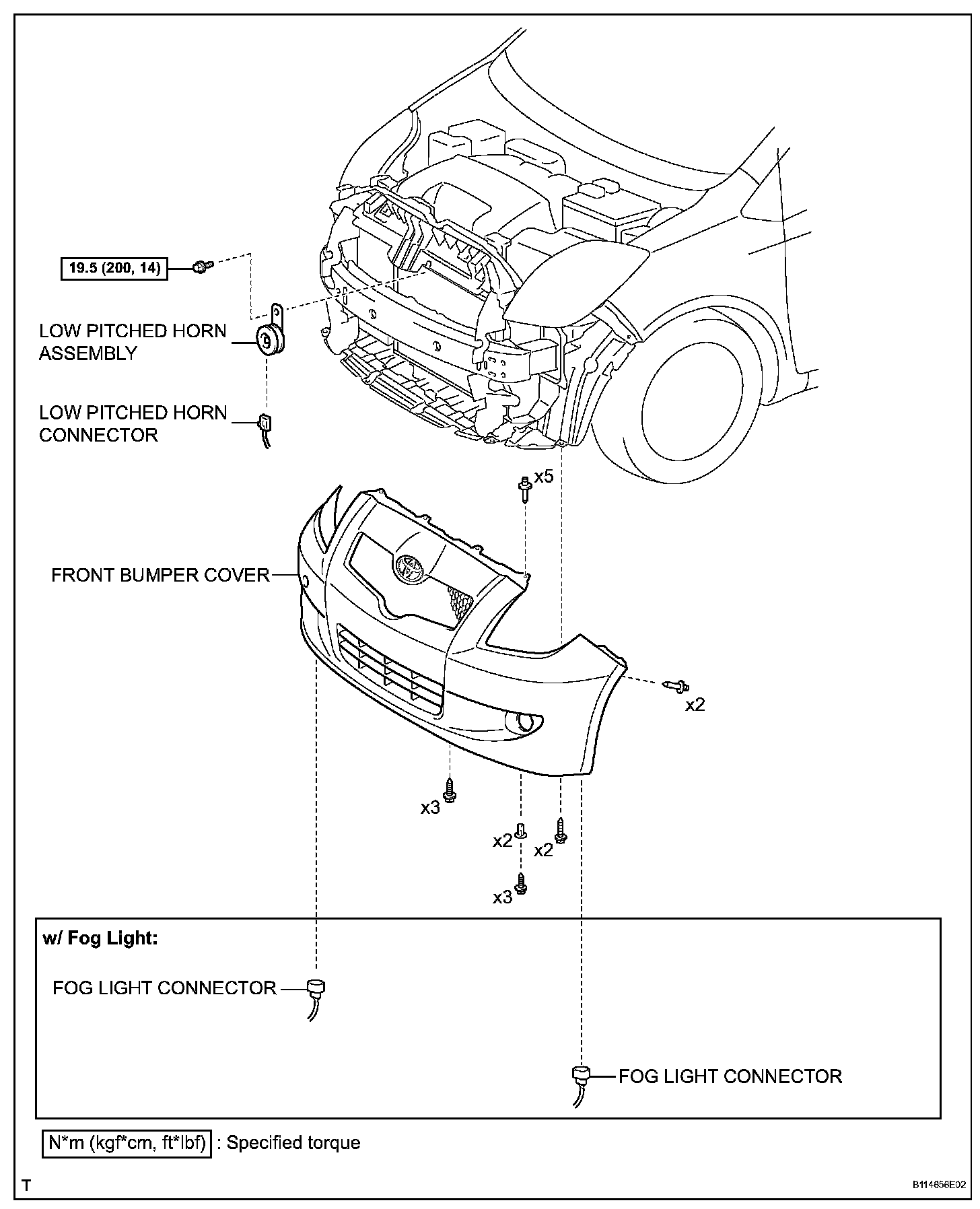 19.5 (200, 14)

LOW PITCHED HORN ASSEMBLY

LOW PITCHED HORN CONNECTOR

x5

FRONT BUMPER COVER

x2

x3

x2

x2

x3

w/ Fog Light:

FOG LIGHT CONNECTOR

FOG LIGHT CONNECTOR

N*m (kgf*cm, ft*lbf) : Specified torque

T

B114656E02