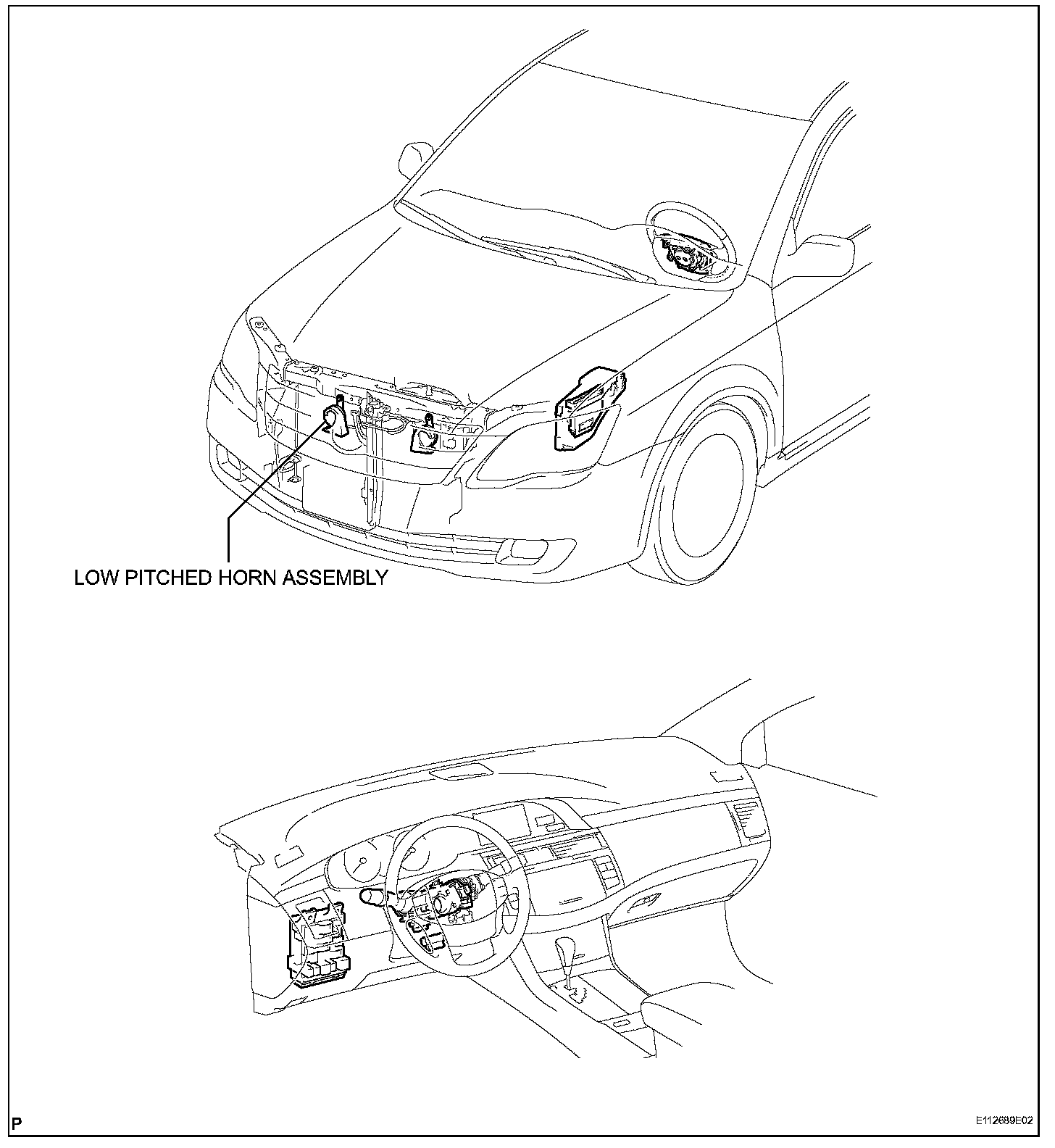 LOW PITCHED HORN ASSEMBLY

P

E112689E02