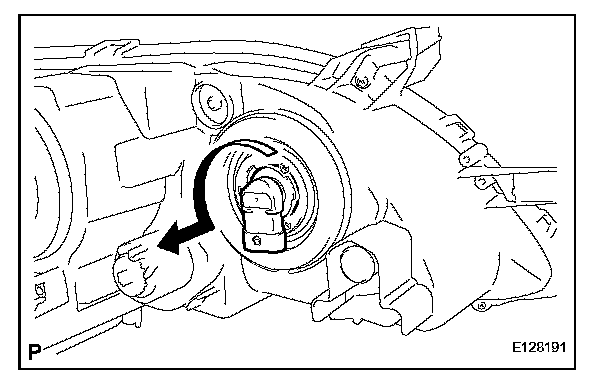 P

E128191