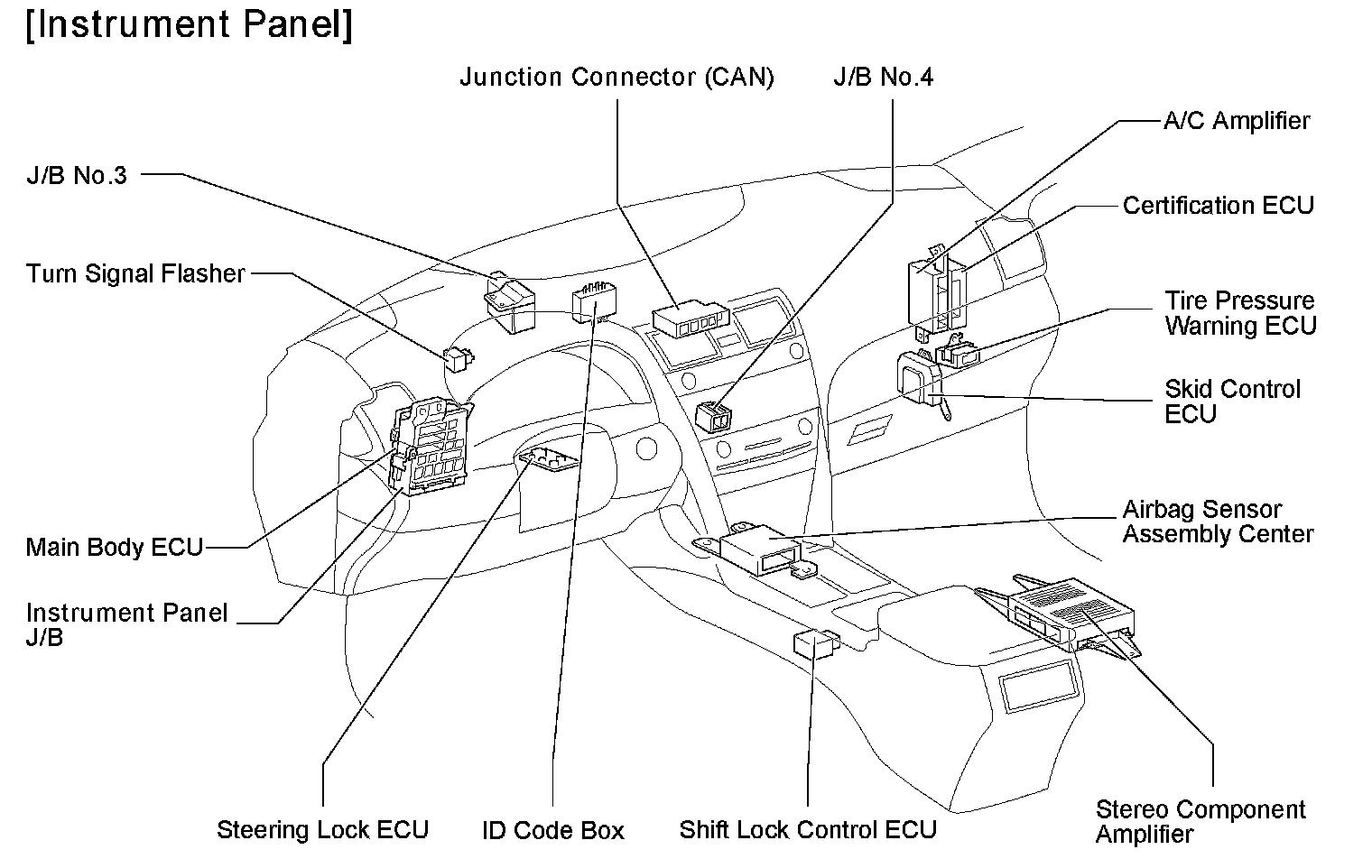 [Instrument Panel]

Junction Connector (CAN)

J/B No.4

A/C Amplifier

J/B No.3

Certification ECU

Turn Signal Flasher

Tire Pressure Warning ECU

Skid Control ECU

Airbag Sensor Assembly Center

Main Body ECU

Instrument Panel J/B

Steering Lock ECU

ID Code Box

Shift Lock Control ECU

Stereo Component Amplifier