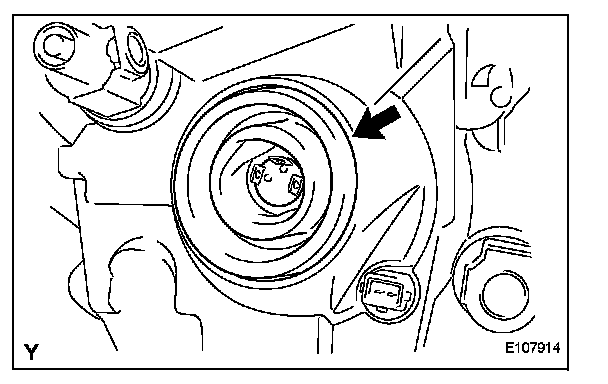 Y

E107914