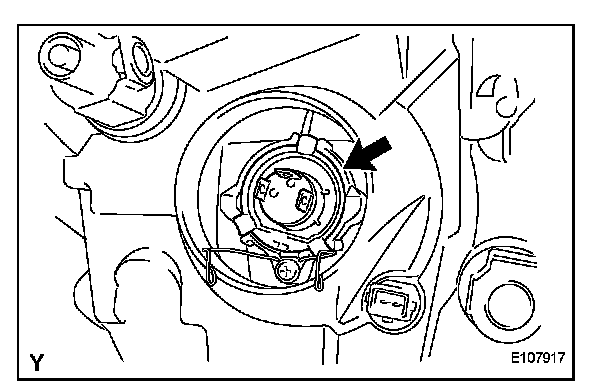 Y

E107917