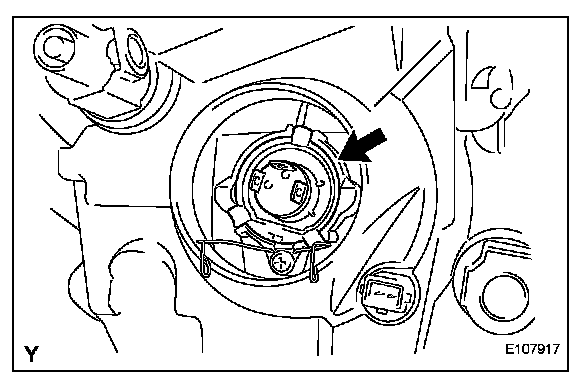 Y

E107917