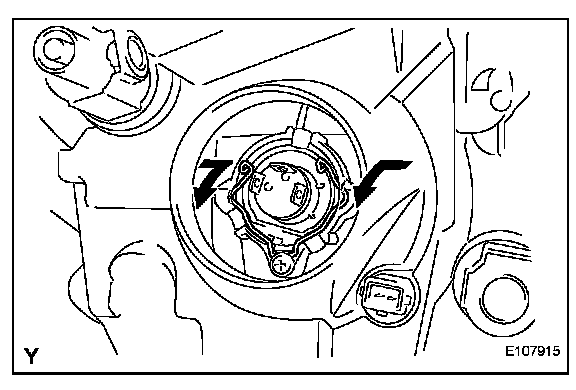 Y

E107915