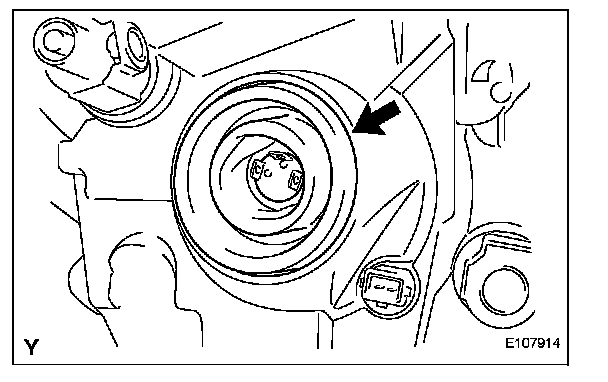 Y
E107914