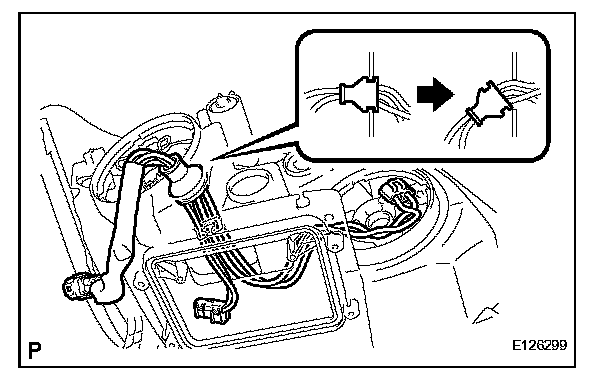 P

E126299