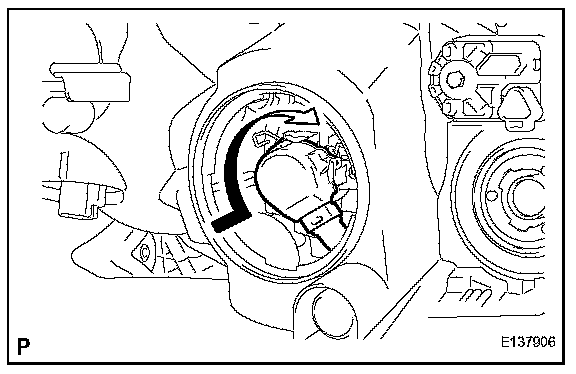 P

E137906