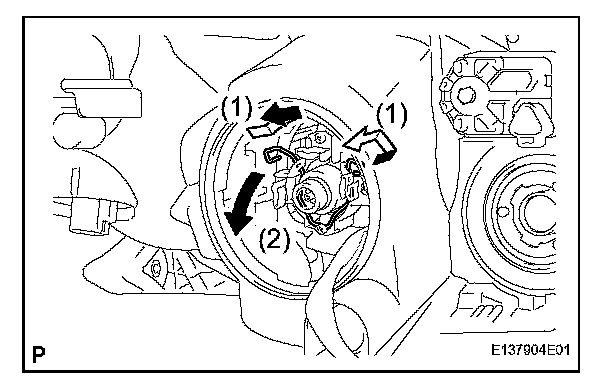 (1)
(1)
(2)
P
E137904E01