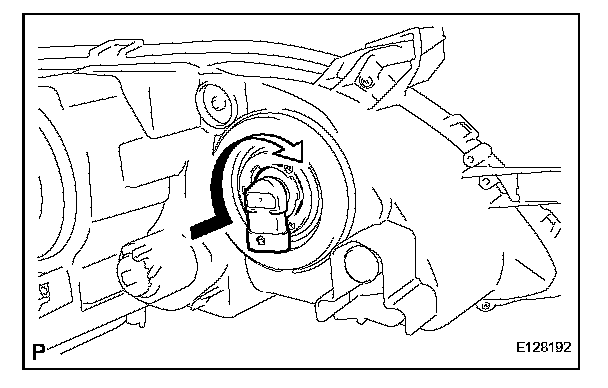 P

E128192